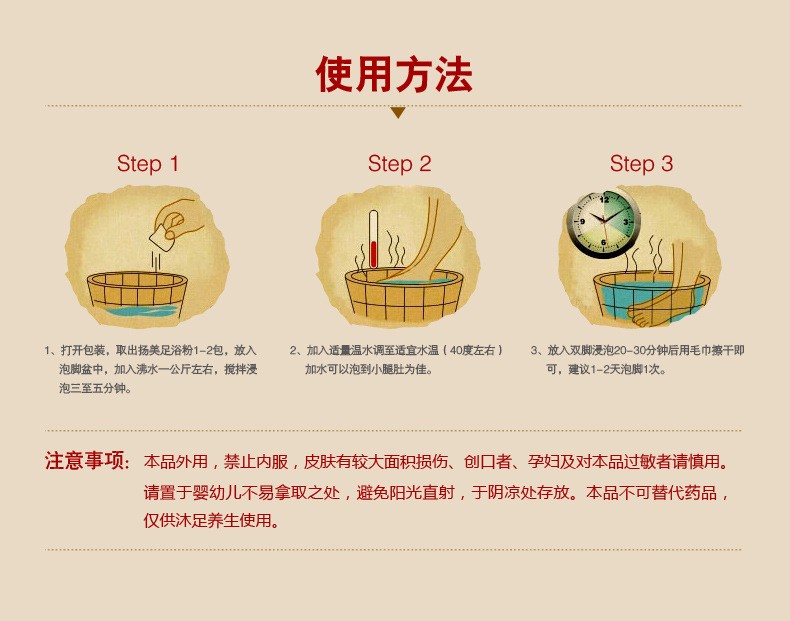 使用方法

Step 1

1、打开包装，取出扬美足浴粉1-2包，放入泡脚盆中，加入沸水一公斤左右，搅拌浸泡三至五分钟。

Step 2

2、加入适量温水调至适宜水温（40度左右）加水可以泡到小腿肚为佳。

Step 3

12
3
6
9

3、放入双脚浸泡20-30分钟后用毛巾擦干即可，建议1-2天泡脚1次。

注意事项：本品外用，禁止内服，皮肤有较大面积损伤、创口者、孕妇及对本品过敏者请慎用。请置于婴幼儿不易拿取之处，避免阳光直射，于阴凉处存放。本品不可替代药品，仅供沐足养生使用。