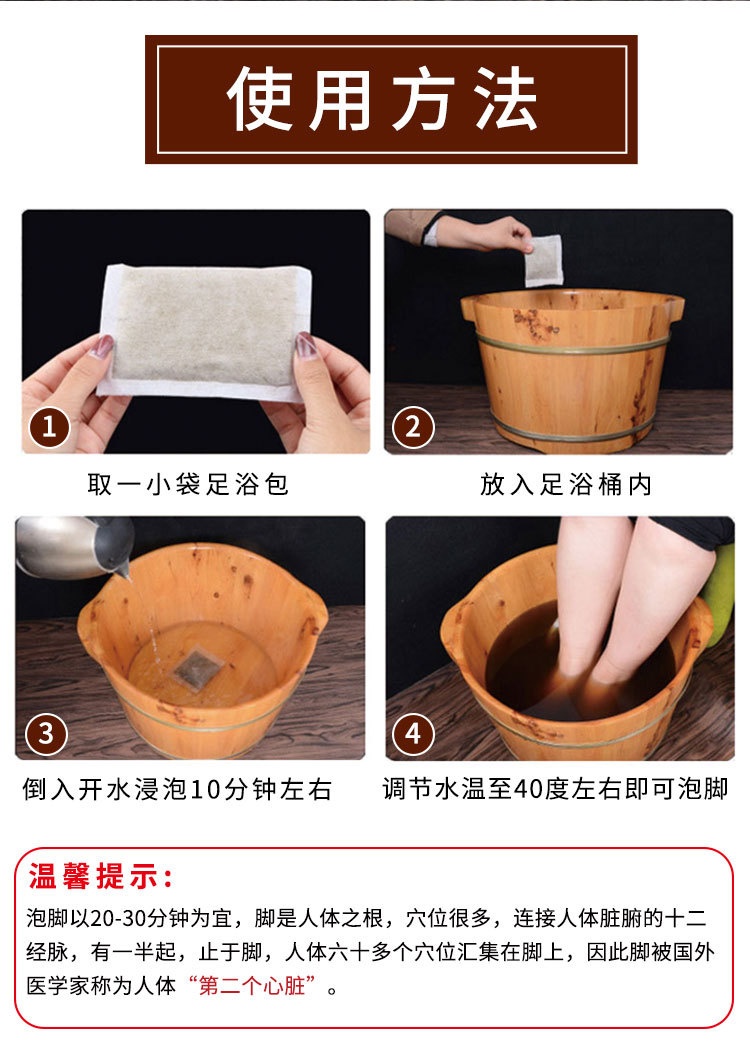 使用方法

1
取一小袋足浴包

2
放入足浴桶内

3
倒入开水浸泡10分钟左右

4
调节水温至40度左右即可泡脚

温馨提示：
泡脚以20-30分钟为宜，脚是人体之根，穴位很多，连接人体脏腑的十二经脉，有一半起，止于脚，人体六十多个穴位汇集在脚上，因此脚被国外医学家称为人体“第二个心脏”。