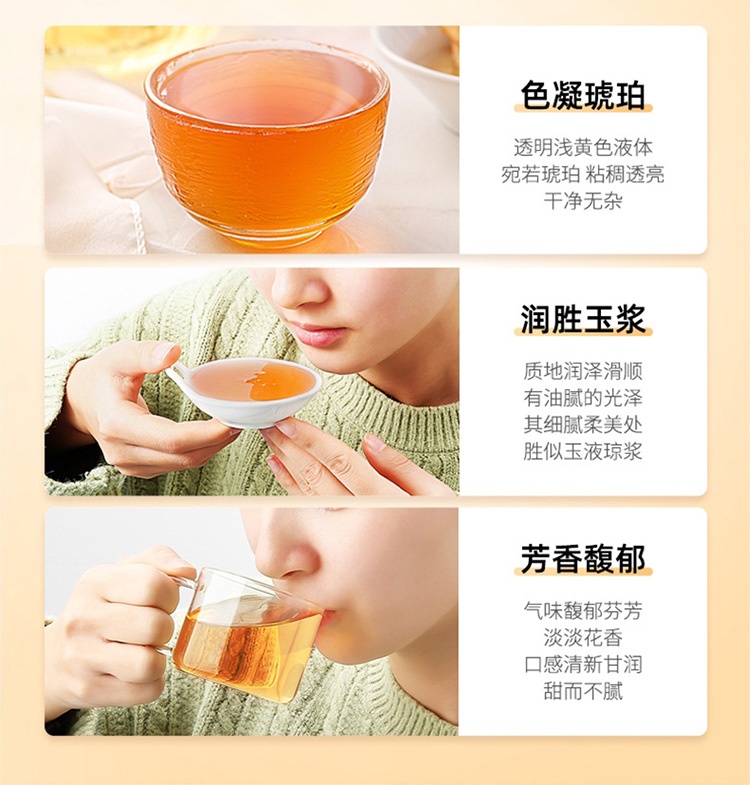 色凝琥珀

透明浅黄色液体
宛若琥珀 粘稠透亮
干净无杂

润胜玉浆

质地润泽滑顺
有油腻的光泽
其细腻柔美处
胜似玉液琼浆

芳香馥郁

气味馥郁芬芳
淡淡花香
口感清新甘润
甜而不腻