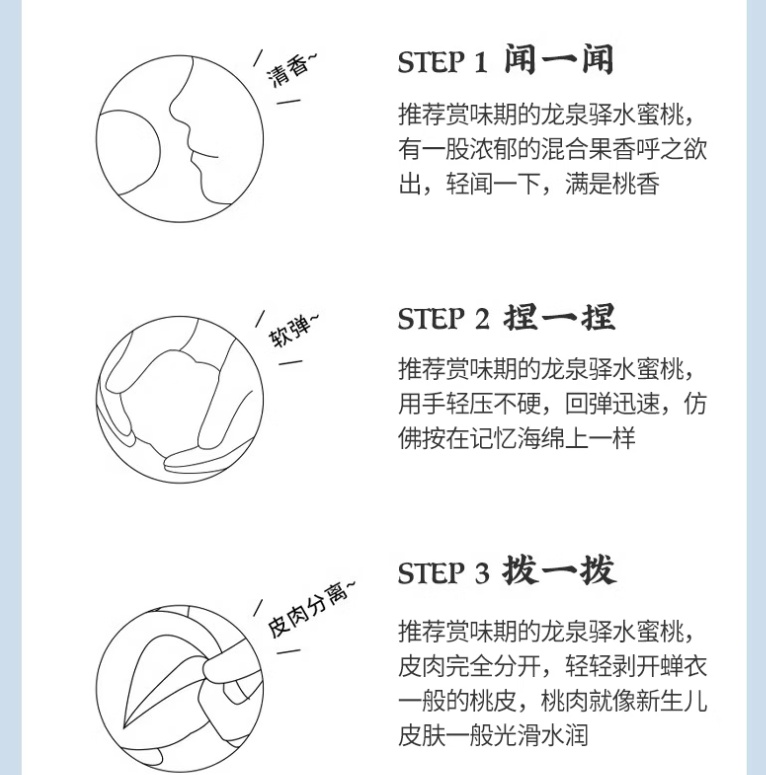 清香~

STEP 1 闻一闻

推荐赏味期的龙泉驿水蜜桃，有一股浓郁的混合果香呼之欲出，轻闻一下，满是桃香

软弹~

STEP 2 捏一捏

推荐赏味期的龙泉驿水蜜桃，用手轻压不硬，回弹迅速，仿佛按在记忆海绵上一样

皮肉分离~

STEP 3 拨一拨

推荐赏味期的龙泉驿水蜜桃，皮肉完全分开，轻轻剥开蝉衣一般的桃皮，桃肉就像新生儿皮肤一般光滑水润