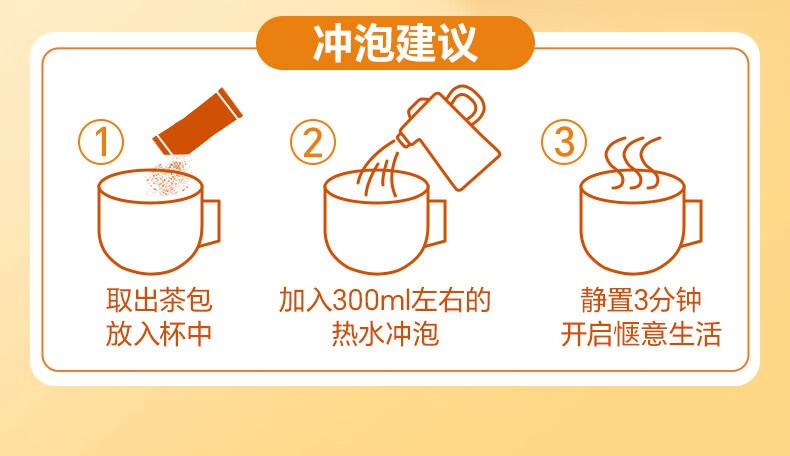 冲泡建议

①
取出茶包
放入杯中

②
加入300ml左右的
热水冲泡

③
静置3分钟
开启惬意生活