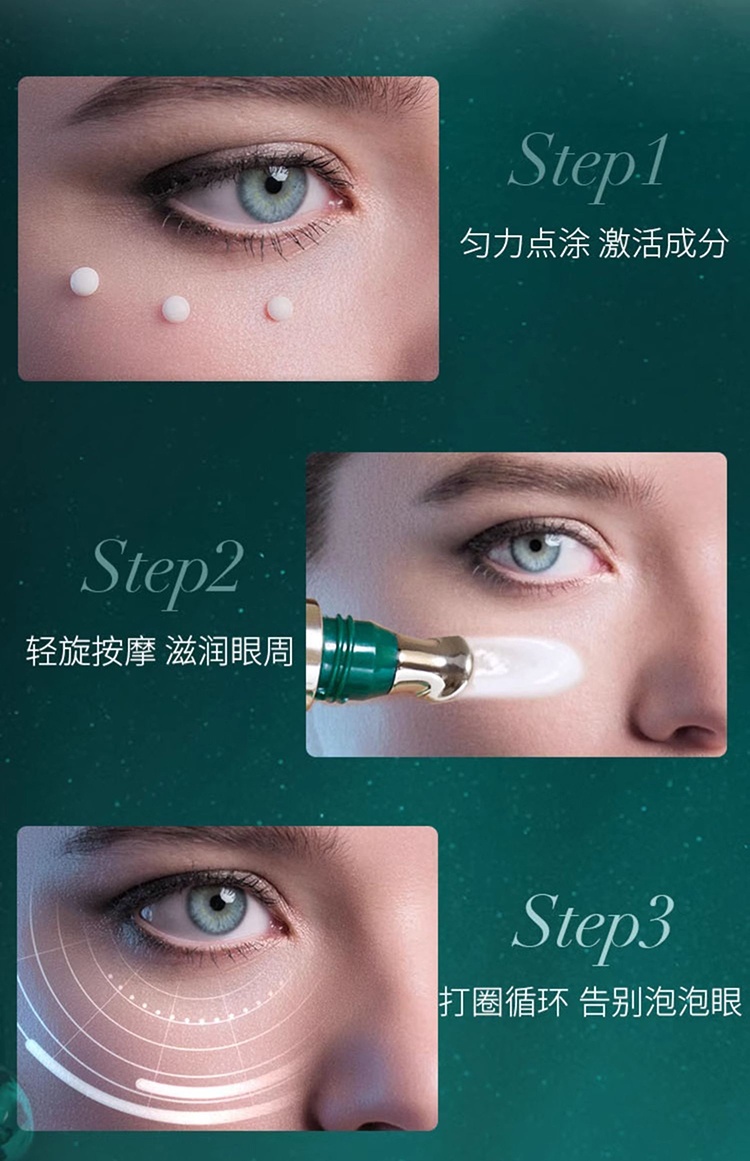 Step1

匀力点涂 激活成分

Step2

轻旋按摩 滋润眼周

Step3

打圈循环 告别泡泡眼