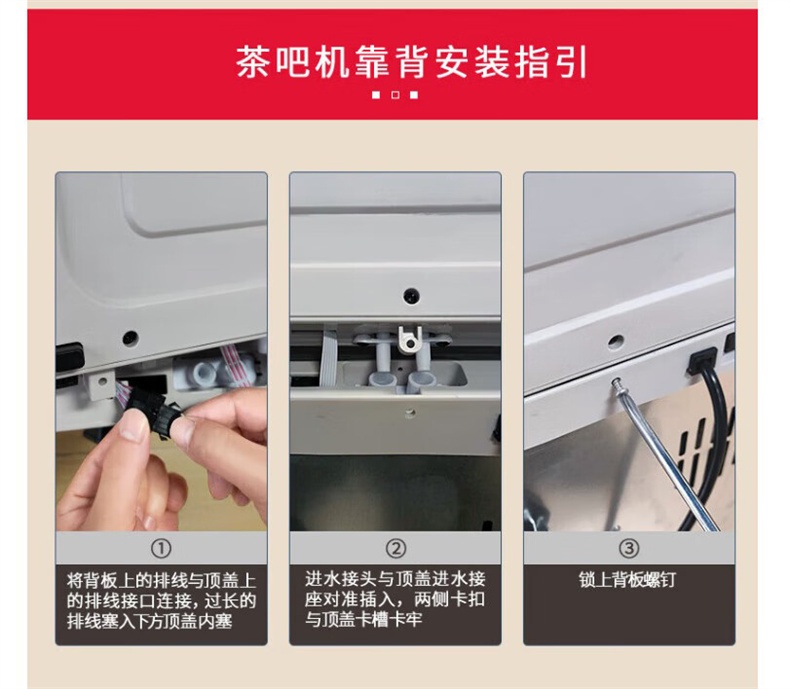 茶吧机靠背安装指引

①
将背板上的排线与顶盖上的排线接口连接，过长的排线塞入下方顶盖内塞

②
进水接头与顶盖进水接座对准插入，两侧卡扣与顶盖卡槽卡牢

③
锁上背板螺钉