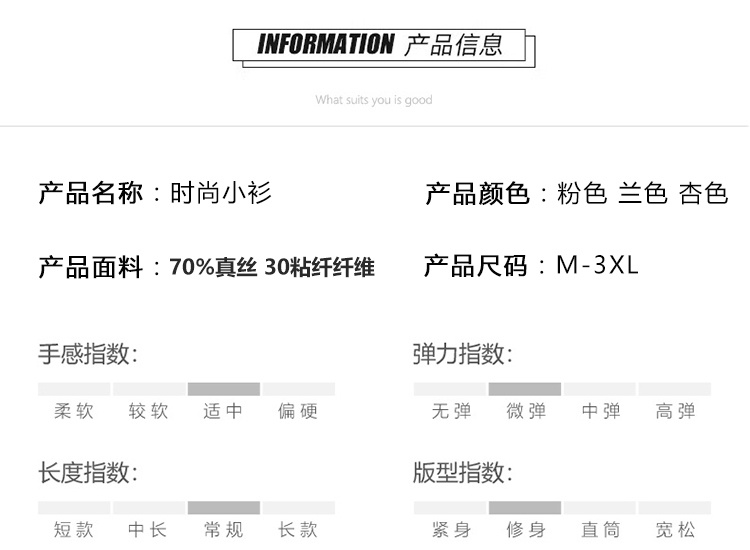 INFORMATION 产品信息

What suits you is good

产品名称：时尚小衫

产品颜色：粉色 兰色 杏色

产品面料：70%真丝 30粘纤纤维

产品尺码：M-3XL

手感指数:

柔软 较软 适中 偏硬

弹力指数:

无弹 微弹 中弹 高弹

长度指数:

短款 中长 常规 长款

版型指数:

紧身 修身 直筒 宽松