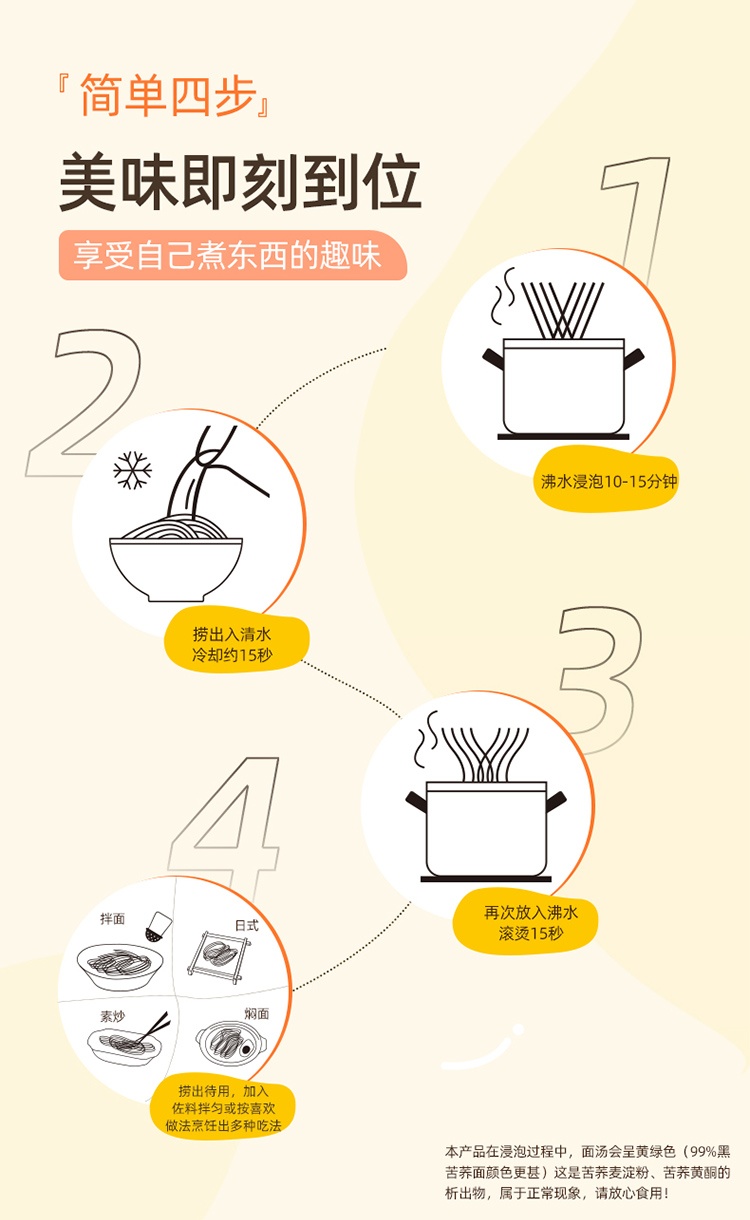 『简单四步』

美味即刻到位

享受自己煮东西的趣味

1

沸水浸泡10-15分钟

2

捞出入清水
冷却约15秒

3

再次放入沸水
滚烫15秒

4

拌面

日式

素炒

焖面

捞出待用，加入
佐料拌匀或按喜欢
做法烹饪出多种吃法

本产品在浸泡过程中，面汤会呈黄绿色（99%黑苦荞面颜色更甚）这是苦荞麦淀粉、苦荞黄酮的析出物，属于正常现象，请放心食用！