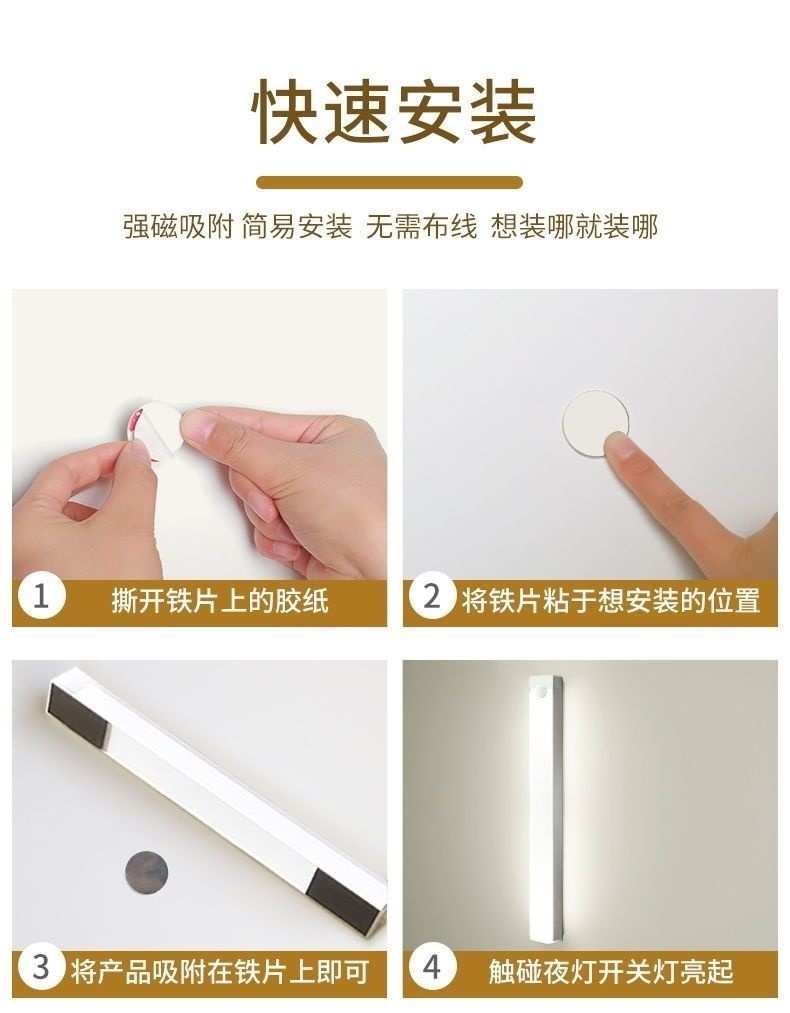 快速安装

强磁吸附 简易安装 无需布线 想装哪就装哪

1 撕开铁片上的胶纸

2 将铁片粘于想安装的位置

3 将产品吸附在铁片上即可

4 触碰夜灯开关灯亮起