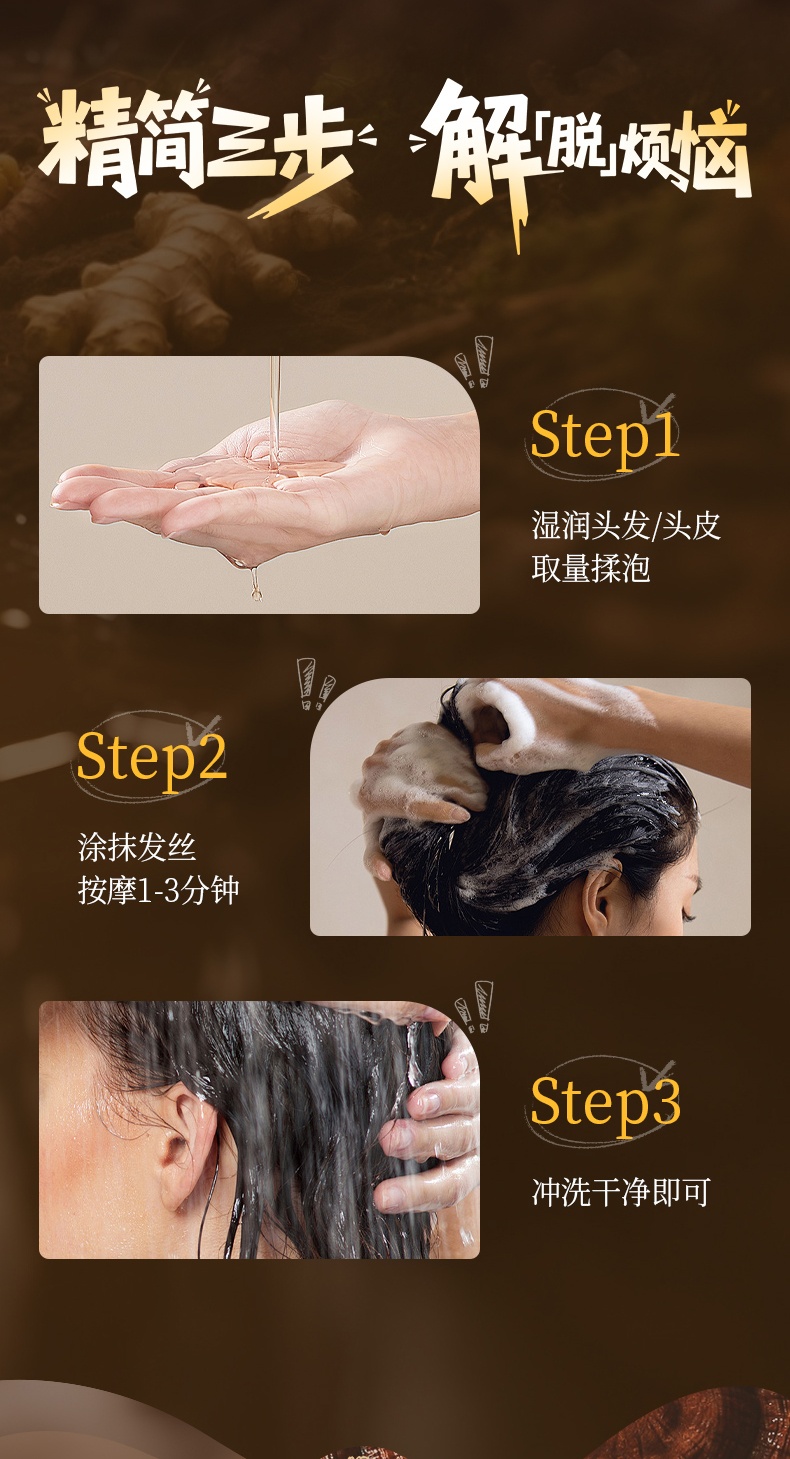 精简三步 解「脱」烦恼

Step1

湿润头发/头皮
取量揉泡

Step2

涂抹发丝
按摩1-3分钟

Step3

冲洗干净即可