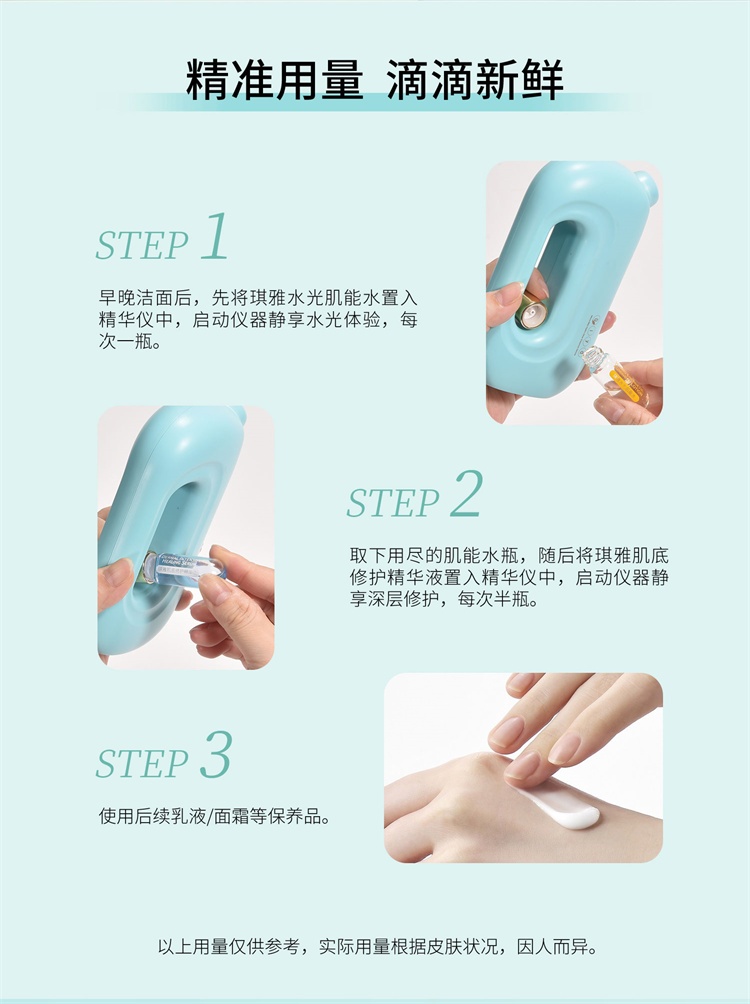 精准用量 滴滴新鲜

STEP 1

早晚洁面后，先将琪雅水光肌能水置入精华仪中，启动仪器静享水光体验，每次一瓶。

STEP 2

取下用尽的肌能水瓶，随后将琪雅肌底修护精华液置入精华仪中，启动仪器静享深层修护，每次半瓶。

STEP 3

使用后续乳液/面霜等保养品。

以上用量仅供参考，实际用量根据皮肤状况，因人而异。