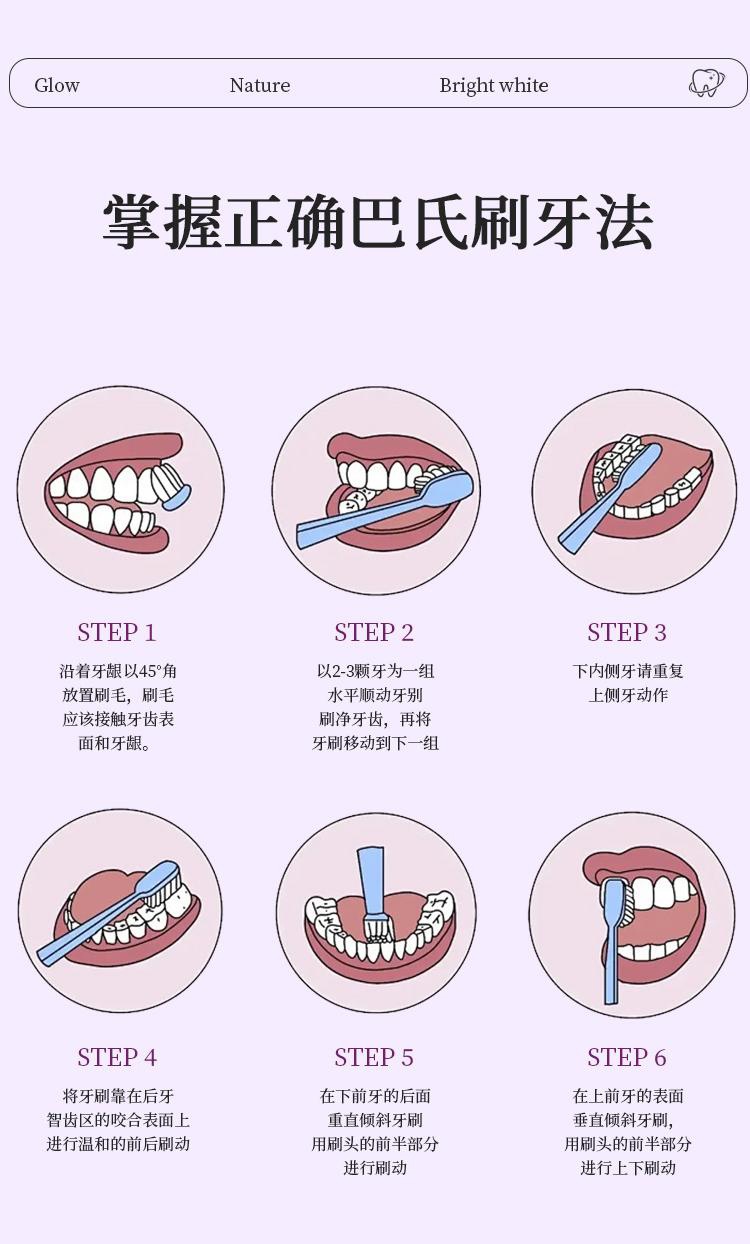 Glow Nature Bright white

掌握正确巴氏刷牙法

STEP 1
沿着牙龈以45°角放置刷毛，刷毛应该接触牙齿表面和牙龈。

STEP 2
以2-3颗牙为一组水平顺动牙别刷净牙齿，再将牙刷移动到下一组

STEP 3
下内侧牙请重复上侧牙动作

STEP 4
将牙刷靠在后牙智齿区的咬合表面上进行温和的前后刷动

STEP 5
在下前牙的后面重直倾斜牙刷用刷头的前半部分进行刷动

STEP 6
在上前牙的表面垂直倾斜牙刷，用刷头的前半部分进行上下刷动