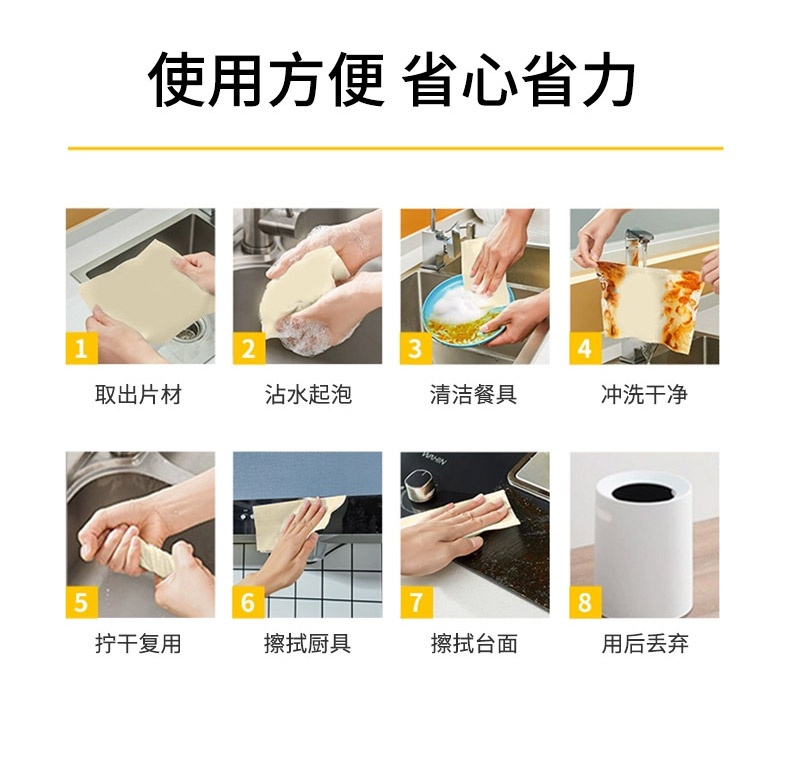 使用方便 省心省力

1
取出片材

2
沾水起泡

3
清洁餐具

4
冲洗干净

5
拧干复用

6
擦拭厨具

7
擦拭台面

8
用后丢弃