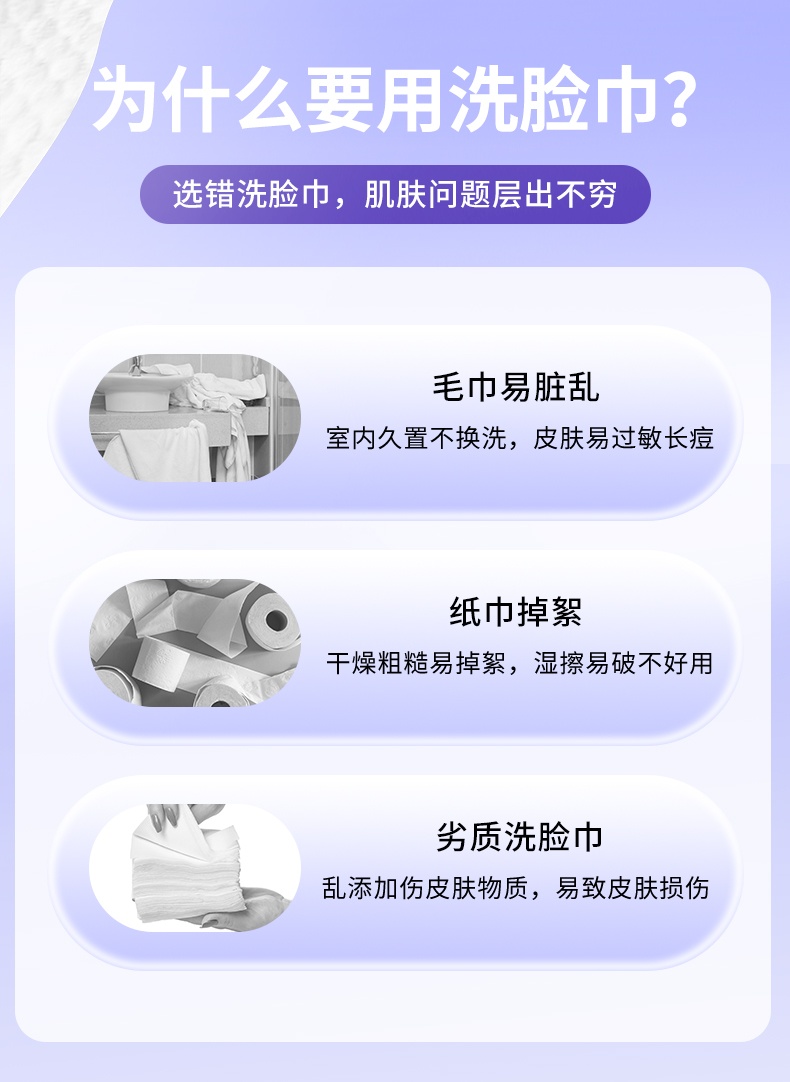 为什么要用洗脸巾?

选错洗脸巾，肌肤问题层出不穷

毛巾易脏乱

室内久置不换洗，皮肤易过敏长痘

纸巾掉絮

干燥粗糙易掉絮，湿擦易破不好用

劣质洗脸巾

乱添加伤皮肤物质，易致皮肤损伤