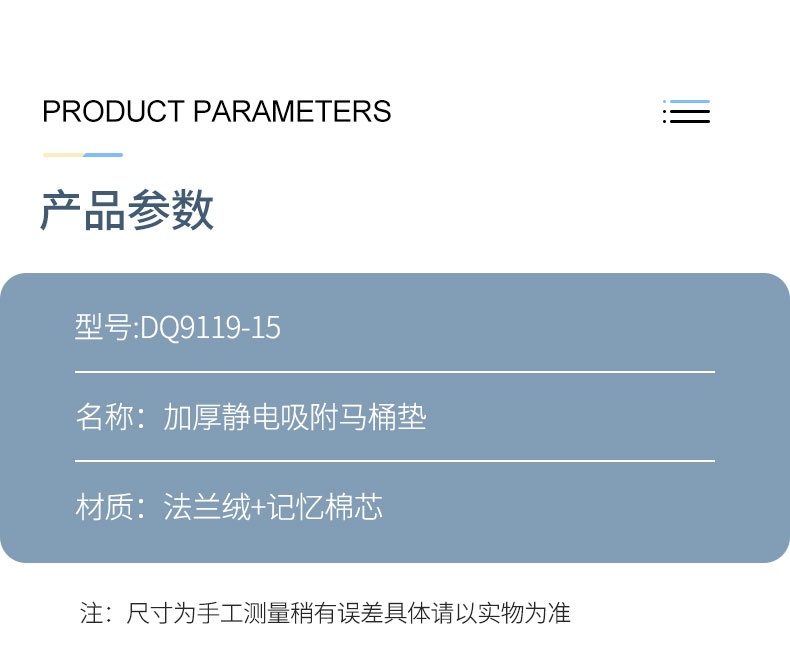 PRODUCT PARAMETERS

产品参数

型号:DQ9119-15

名称：加厚静电吸附马桶垫

材质：法兰绒+记忆棉芯

注：尺寸为手工测量稍有误差具体请以实物为准