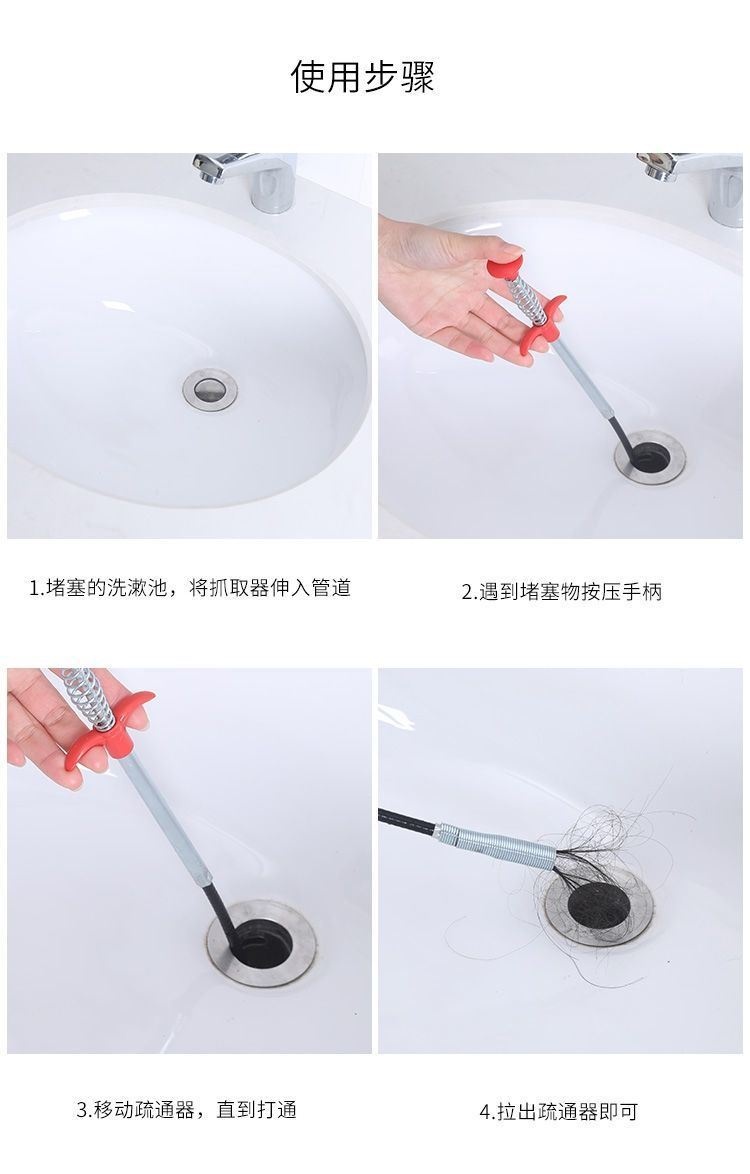 使用步骤

1.堵塞的洗漱池，将抓取器伸入管道

2.遇到堵塞物按压手柄

3.移动疏通器，直到打通

4.拉出疏通器即可