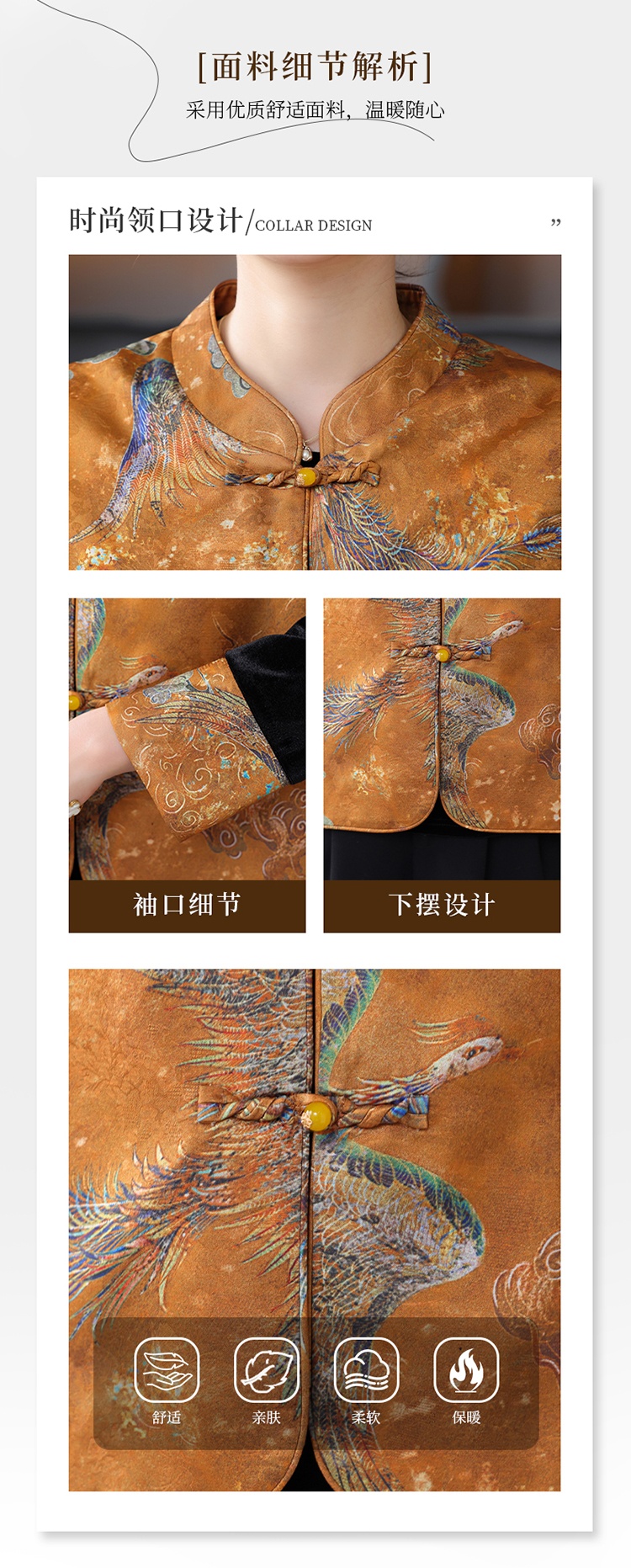 [面料细节解析]

采用优质舒适面料，温暖随心

时尚领口设计/COLLAR DESIGN

”

袖口细节

下摆设计

舒适

亲肤

柔软

保暖