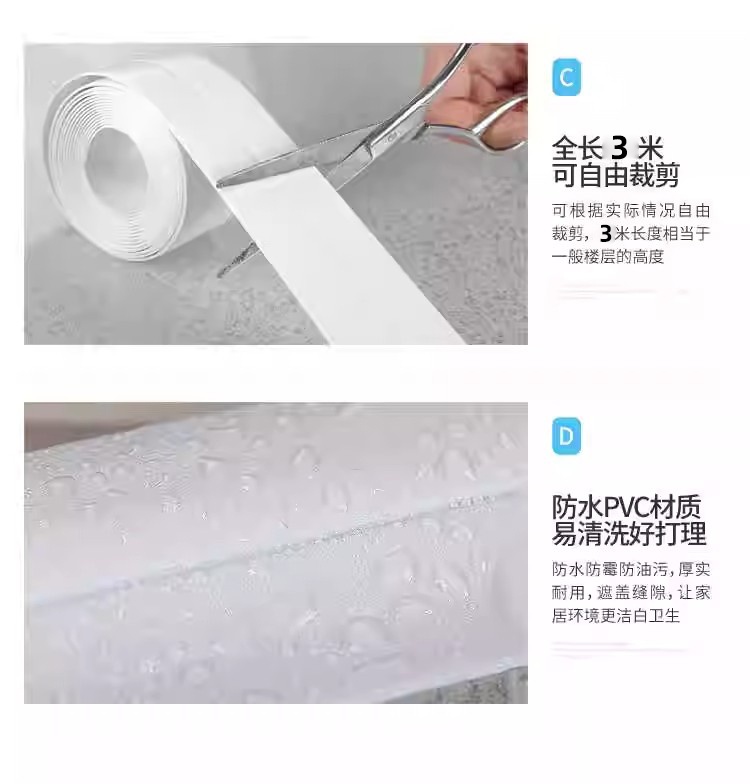 C

全长 3 米
可自由裁剪

可根据实际情况自由裁剪，3米长度相当于一般楼层的高度

D

防水PVC材质
易清洗好打理

防水防霉防油污，厚实耐用，遮盖缝隙，让家居环境更洁白卫生