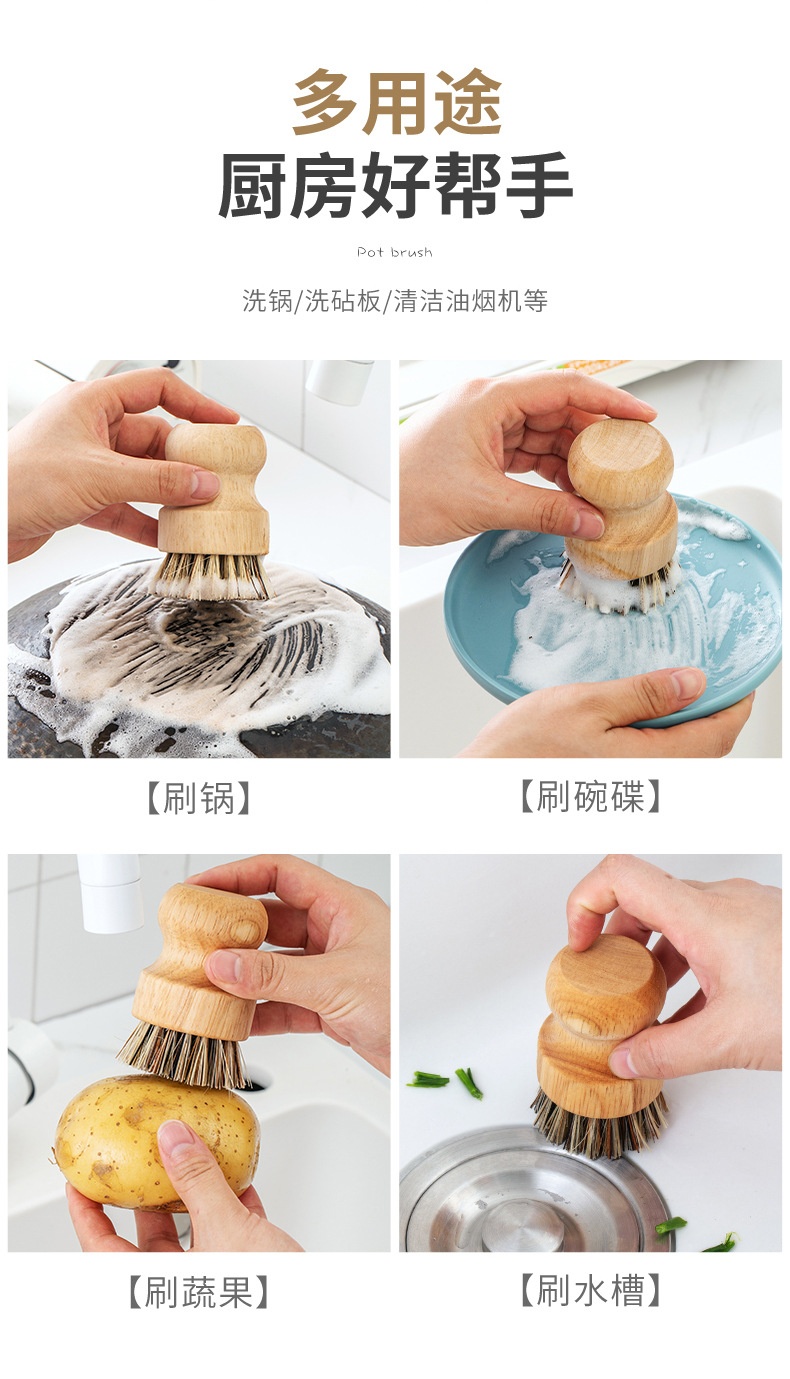 多用途
厨房好帮手

Pot brush

洗锅/洗砧板/清洁油烟机等

【刷锅】

【刷碗碟】

【刷蔬果】

【刷水槽】