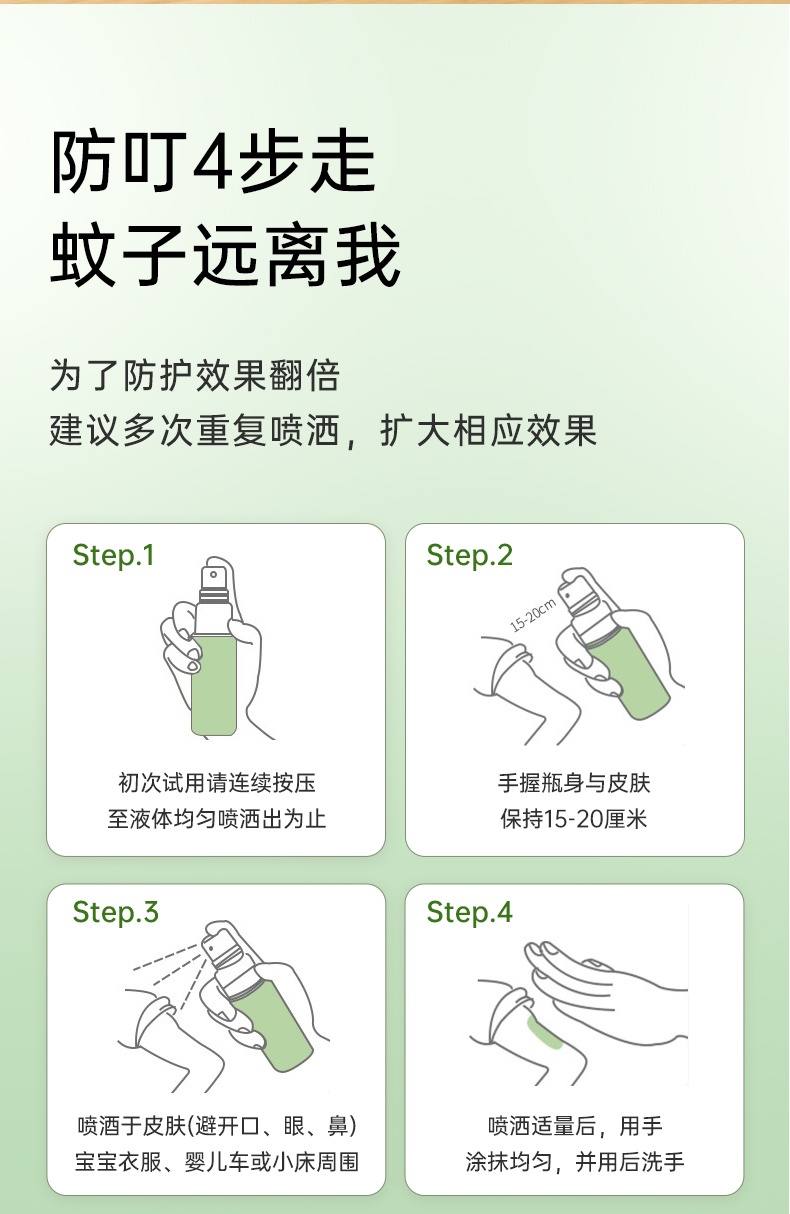 防叮4步走
蚊子远离我

为了防护效果翻倍
建议多次重复喷洒，扩大相应效果

Step.1

初次试用请连续按压
至液体均匀喷洒出为止

Step.2

15-20cm

手握瓶身与皮肤
保持15-20厘米

Step.3

喷洒于皮肤(避开口、眼、鼻)
宝宝衣服、婴儿车或小床周围

Step.4

喷洒适量后，用手
涂抹均匀，并用后洗手