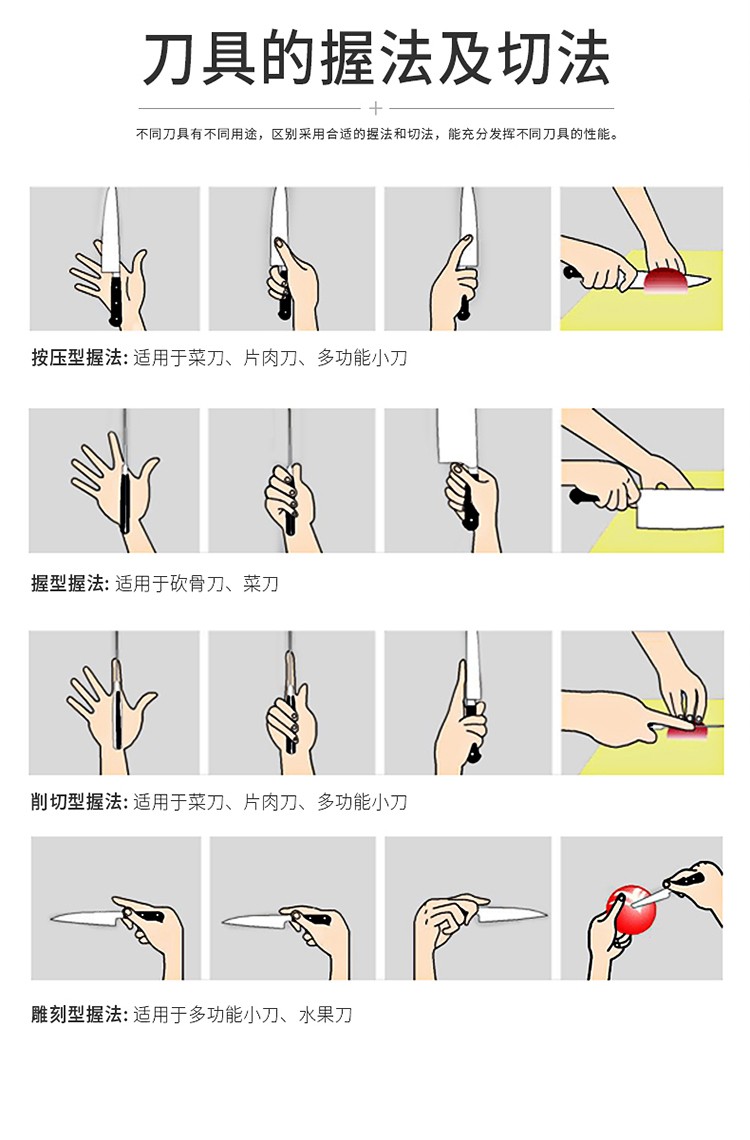 刀具的握法及切法

不同刀具有不同用途，区别采用合适的握法和切法，能充分发挥不同刀具的性能。

按压型握法: 适用于菜刀、片肉刀、多功能小刀

握型握法: 适用于砍骨刀、菜刀

削切型握法: 适用于菜刀、片肉刀、多功能小刀

雕刻型握法: 适用于多功能小刀、水果刀