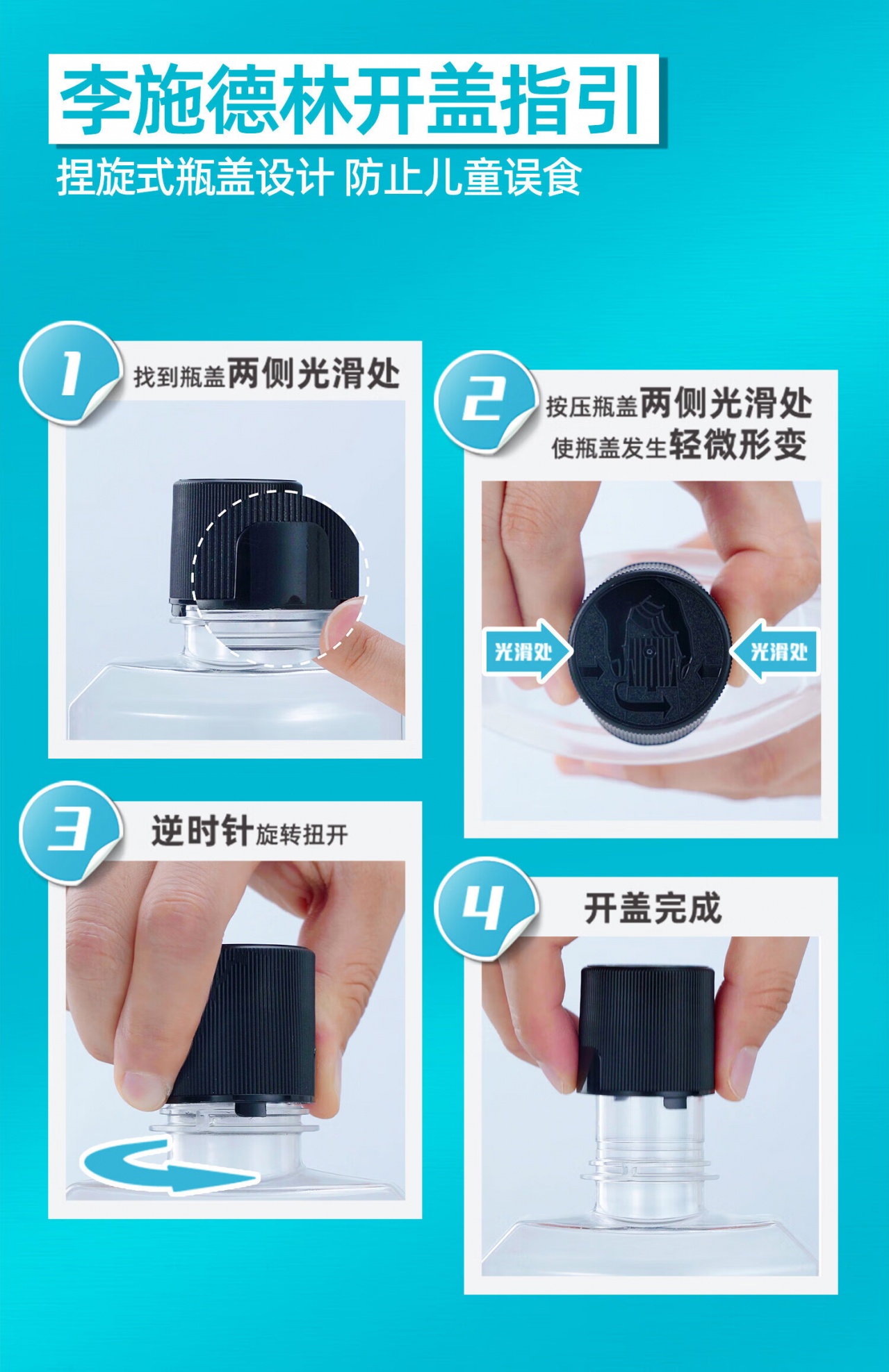 李施德林开盖指引

捏旋式瓶盖设计 防止儿童误食

1 找到瓶盖两侧光滑处

2 按压瓶盖两侧光滑处
使瓶盖发生轻微形变

光滑处 光滑处

3 逆时针旋转扭开

4 开盖完成