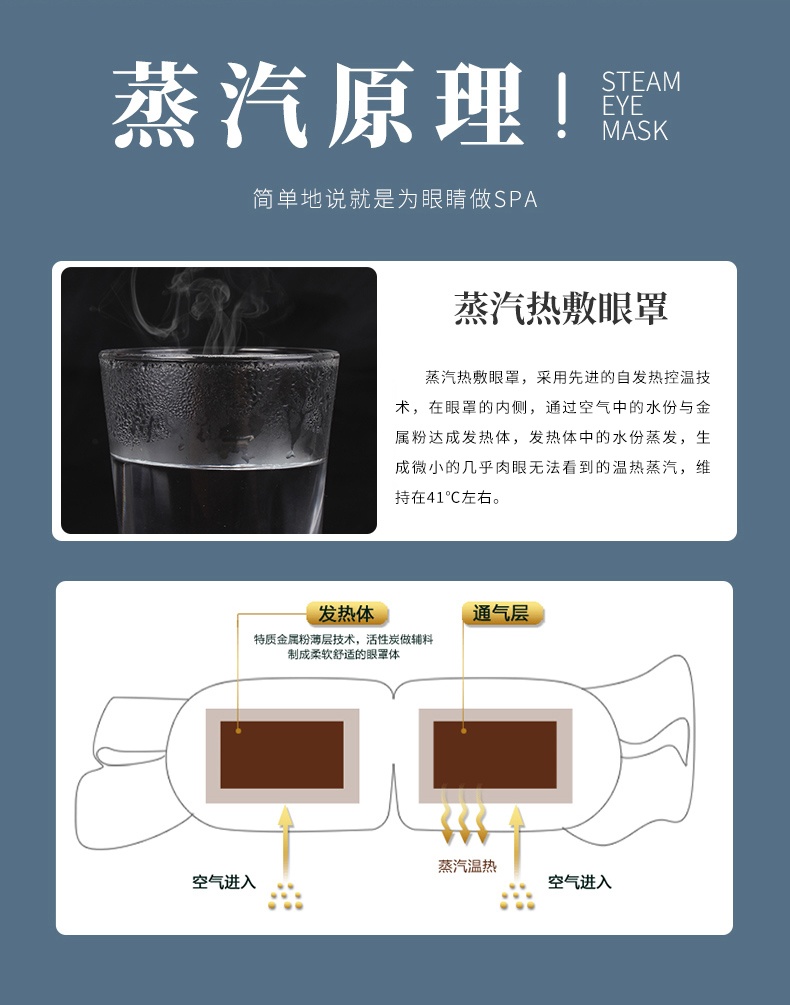 蒸汽原理！ STEAM EYE MASK

简单地说就是为眼睛做SPA

蒸汽热敷眼罩

蒸汽热敷眼罩，采用先进的自发热控温技术，在眼罩的内侧，通过空气中的水份与金属粉达成发热体，发热体中的水份蒸发，生成微小的几乎肉眼无法看到的温热蒸汽，维持在41°C左右。

发热体

特质金属粉薄层技术，活性炭做辅料制成柔软舒适的眼罩体

通气层

空气进入

蒸汽温热

空气进入