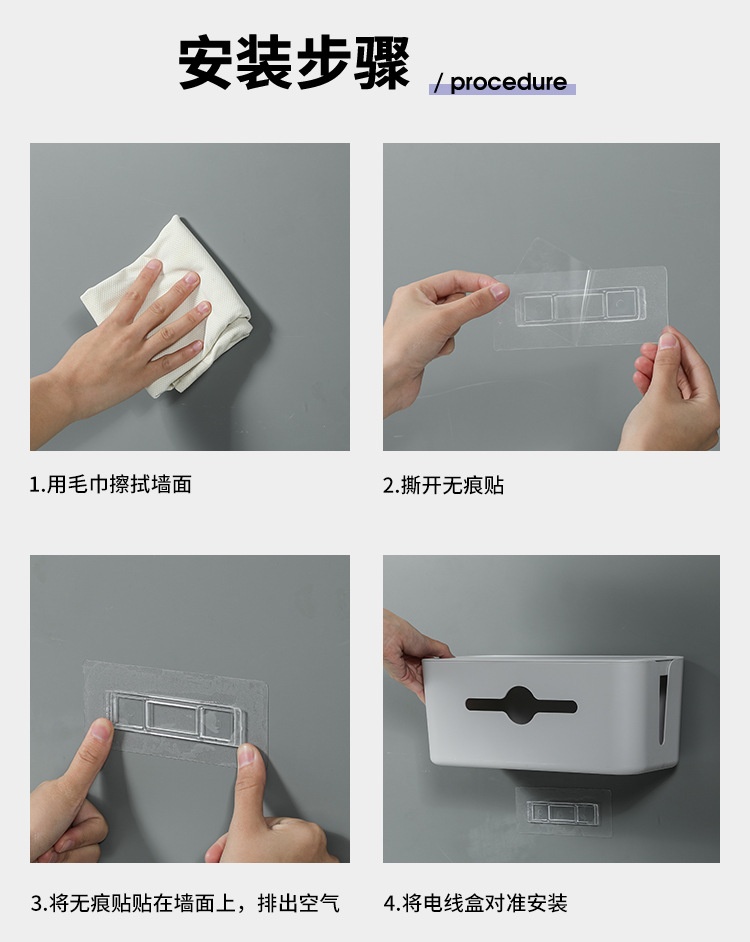 安装步骤 / procedure

1.用毛巾擦拭墙面

2.撕开无痕贴

3.将无痕贴贴在墙面上，排出空气

4.将电线盒对准安装