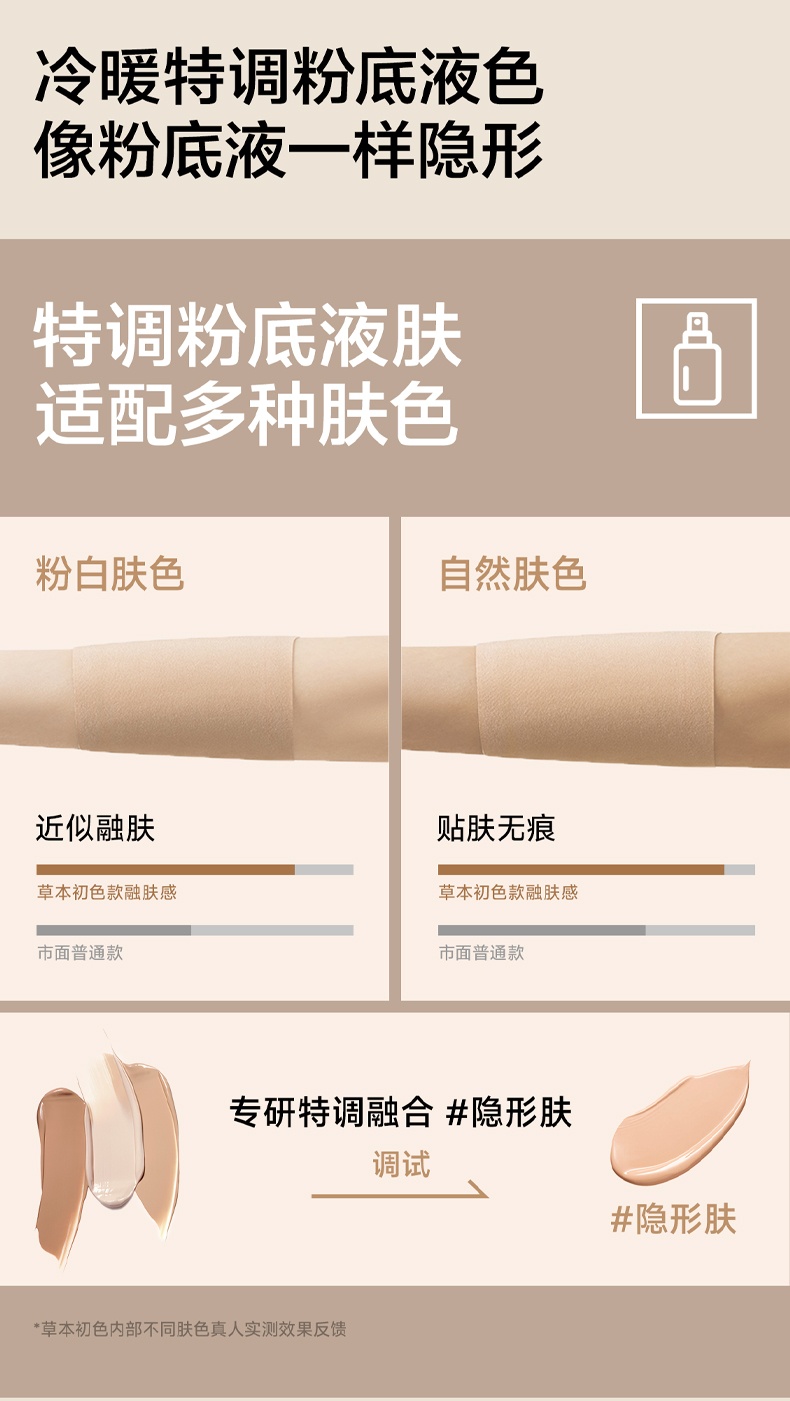 冷暖特调粉底液色
像粉底液一样隐形

特调粉底液肤
适配多种肤色

粉白肤色

近似融肤

草本初色款融肤感

市面普通款

自然肤色

贴肤无痕

草本初色款融肤感

市面普通款

专研特调融合 #隐形肤

调试

#隐形肤

*草本初色内部不同肤色真人实测效果反馈