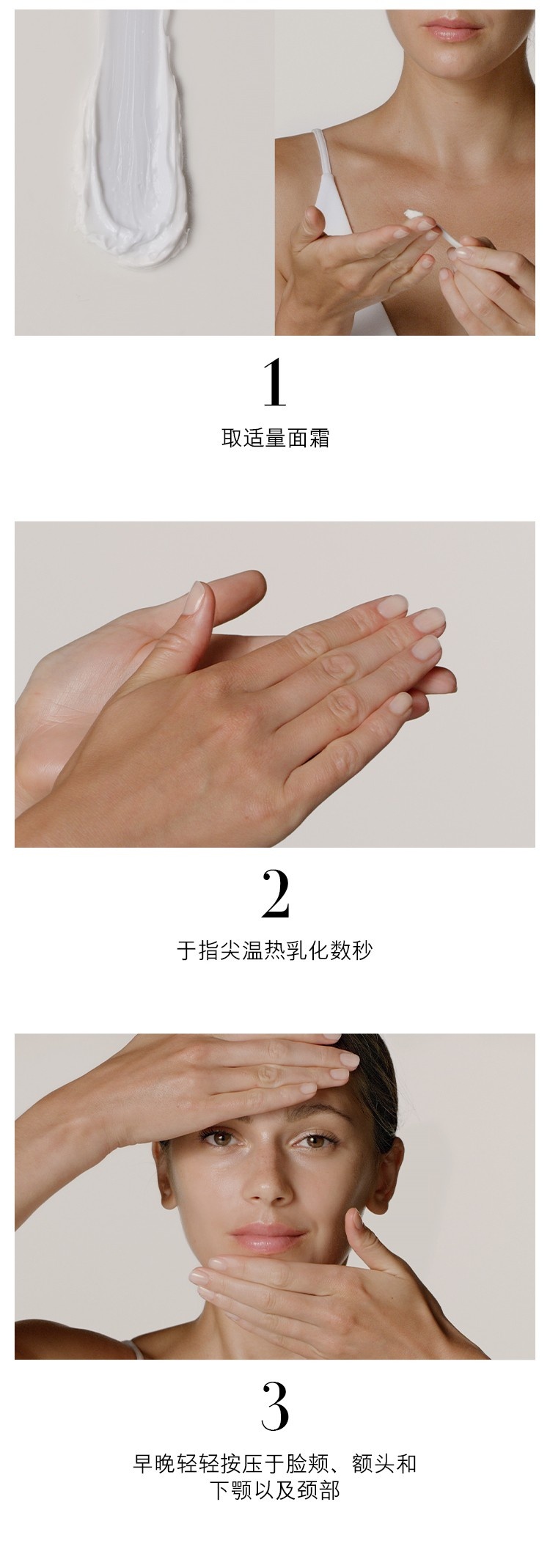 1

取适量面霜

2

于指尖温热乳化数秒

3

早晚轻轻按压于脸颊、额头和下颚以及颈部