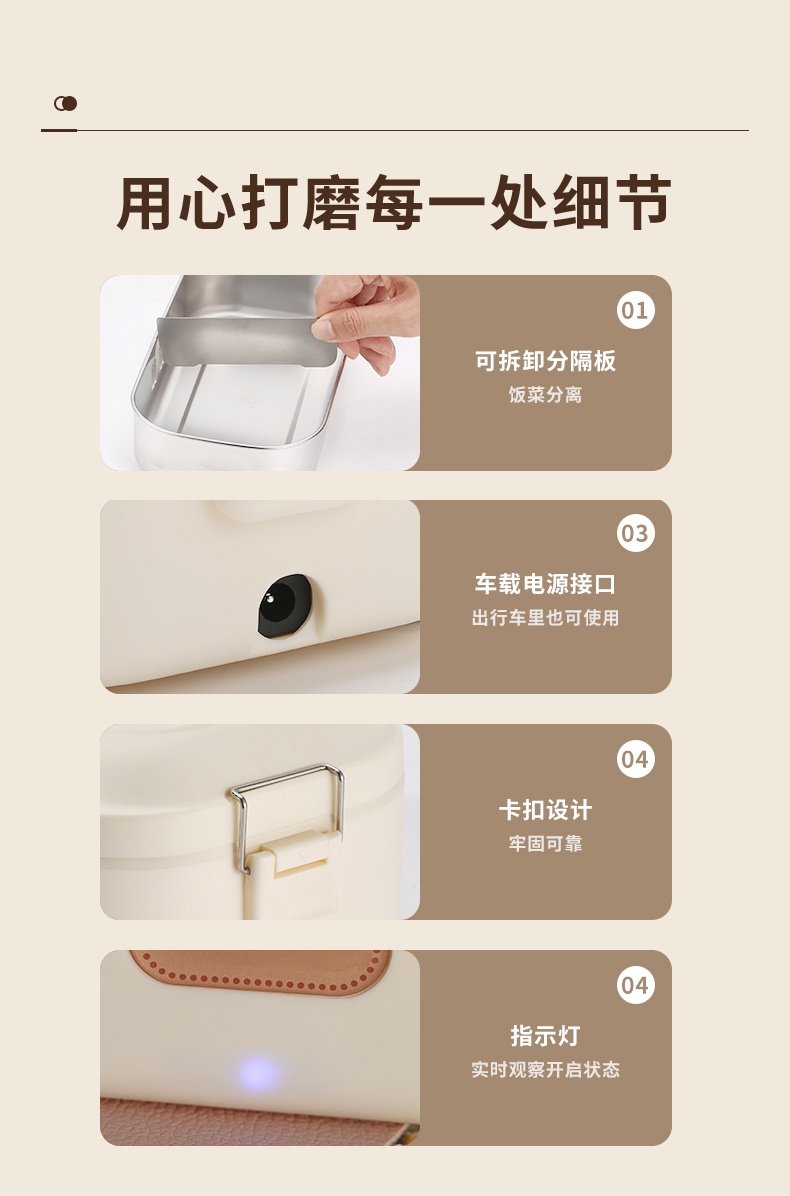 用心打磨每一处细节

01
可拆卸分隔板
饭菜分离

03
车载电源接口
出行车里也可使用

04
卡扣设计
牢固可靠

04
指示灯
实时观察开启状态