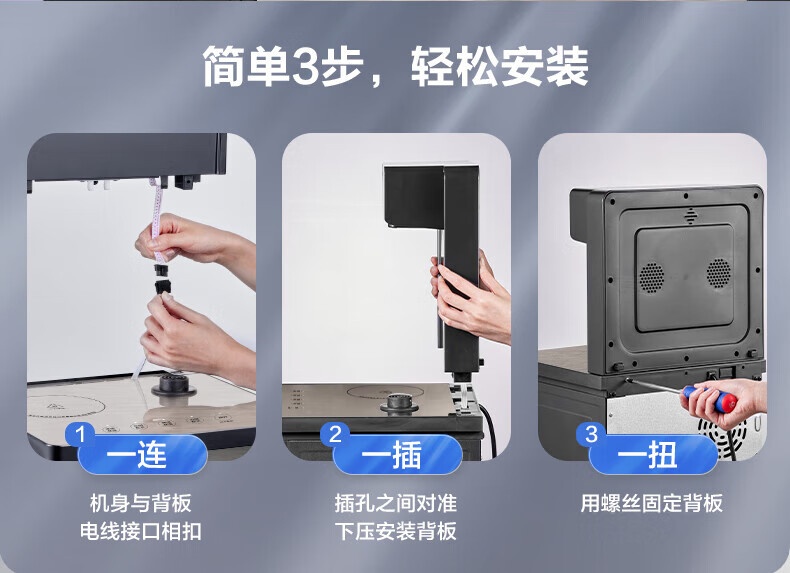 简单3步，轻松安装

1 一连
机身与背板
电线接口相扣

2 一插
插孔之间对准
下压安装背板

3 一扭
用螺丝固定背板