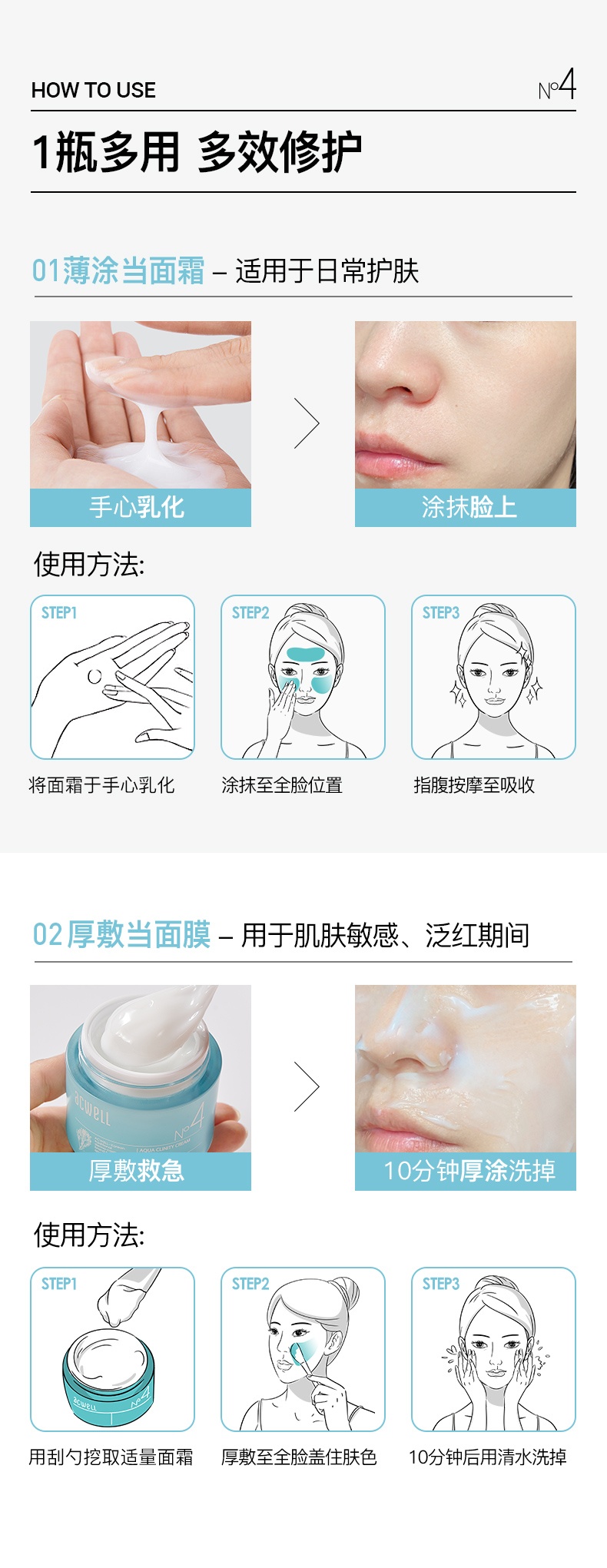 HOW TO USE

No4

1瓶多用 多效修护

01薄涂当面霜 – 适用于日常护肤

手心乳化

涂抹脸上

使用方法:

STEP1

将面霜于手心乳化

STEP2

涂抹至全脸位置

STEP3

指腹按摩至吸收

02厚敷当面膜 – 用于肌肤敏感、泛红期间

acwell

No4

AQUA CLINITY CREAM

厚敷救急

10分钟厚涂洗掉

使用方法:

STEP1

acwell

No4

用刮勺挖取适量面霜

STEP2

厚敷至全脸盖住肤色

STEP3

10分钟后用清水洗掉