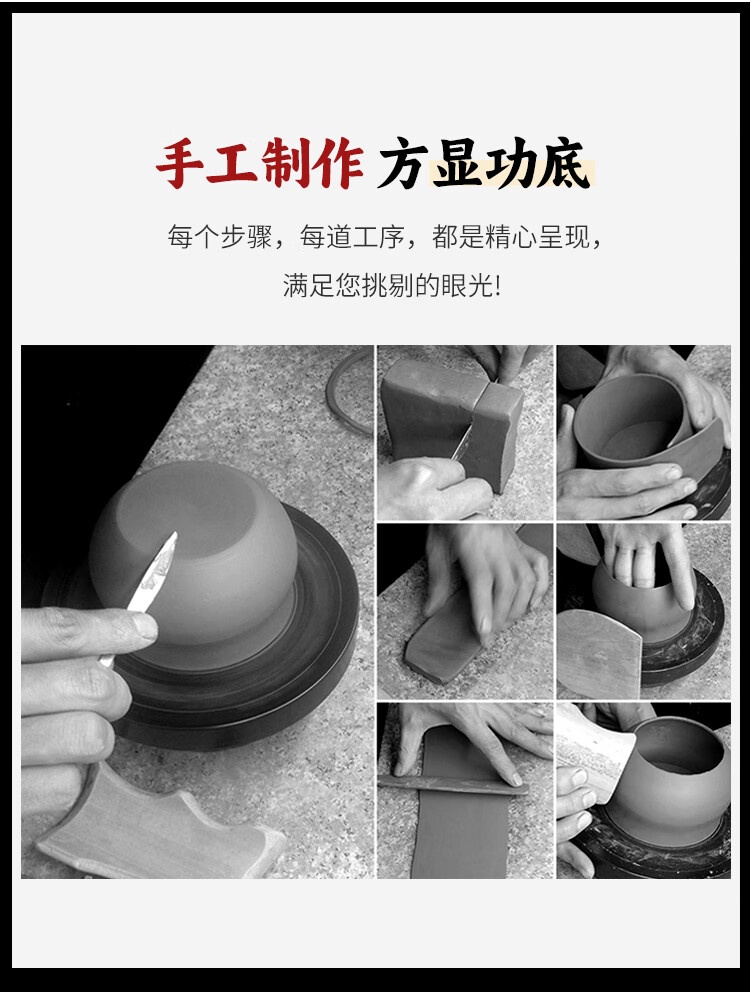 手工制作 方显功底

每个步骤，每道工序，都是精心呈现，

满足您挑剔的眼光!