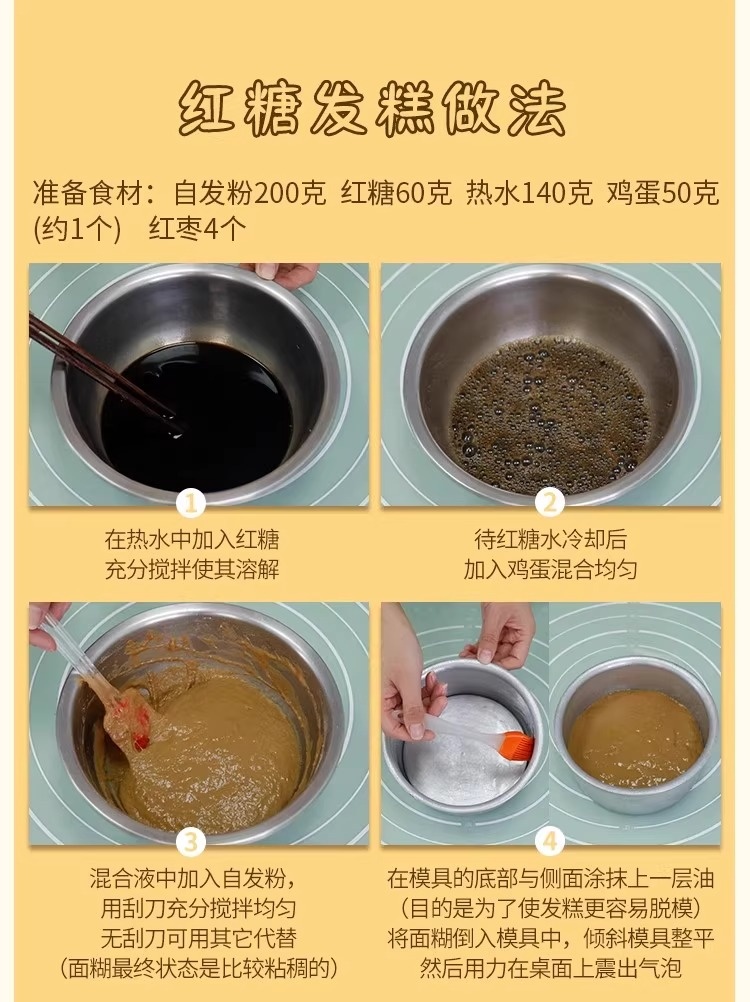 红糖发糕做法

准备食材：自发粉200克 红糖60克 热水140克 鸡蛋50克（约1个） 红枣4个

1

在热水中加入红糖
充分搅拌使其溶解

2

待红糖水冷却后
加入鸡蛋混合均匀

3

混合液中加入自发粉，
用刮刀充分搅拌均匀
无刮刀可用其它代替
（面糊最终状态是比较粘稠的）

4

在模具的底部与侧面涂抹上一层油
（目的是为了使发糕更容易脱模）
将面糊倒入模具中，倾斜模具整平
然后用力在桌面上震出气泡