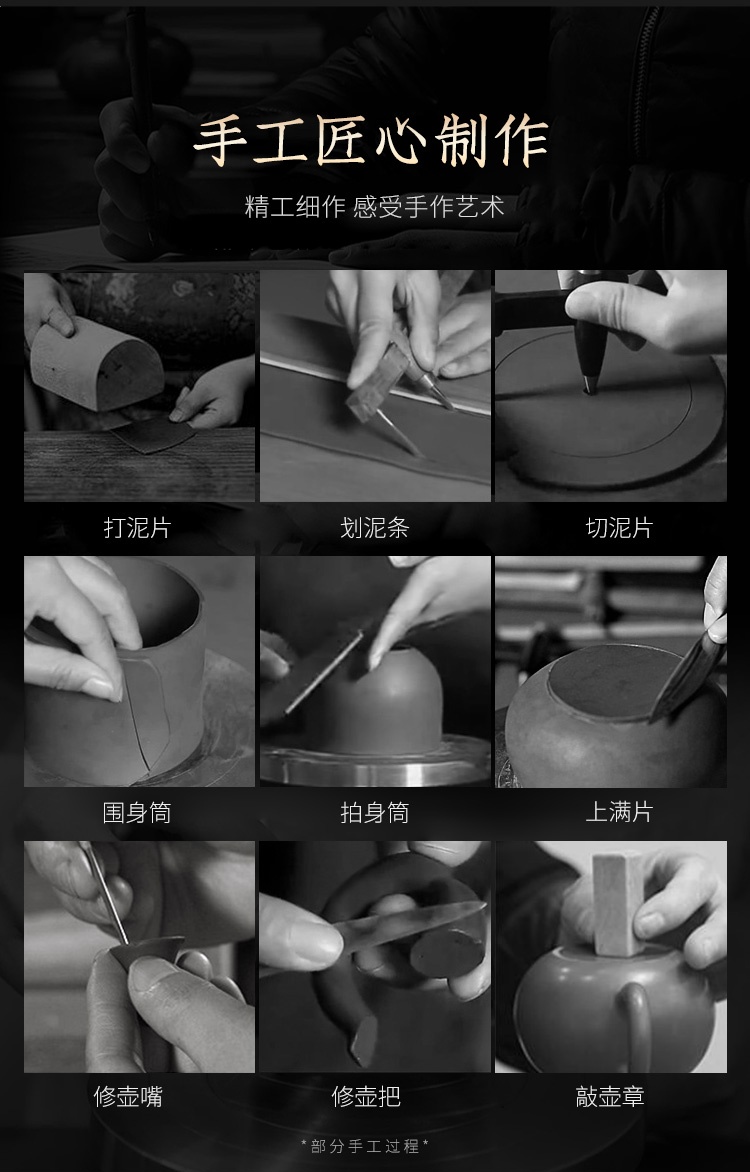 手工匠心制作

精工细作 感受手作艺术

打泥片

划泥条

切泥片

围身筒

拍身筒

上满片

修壶嘴

修壶把

敲壶章

*部分手工过程*