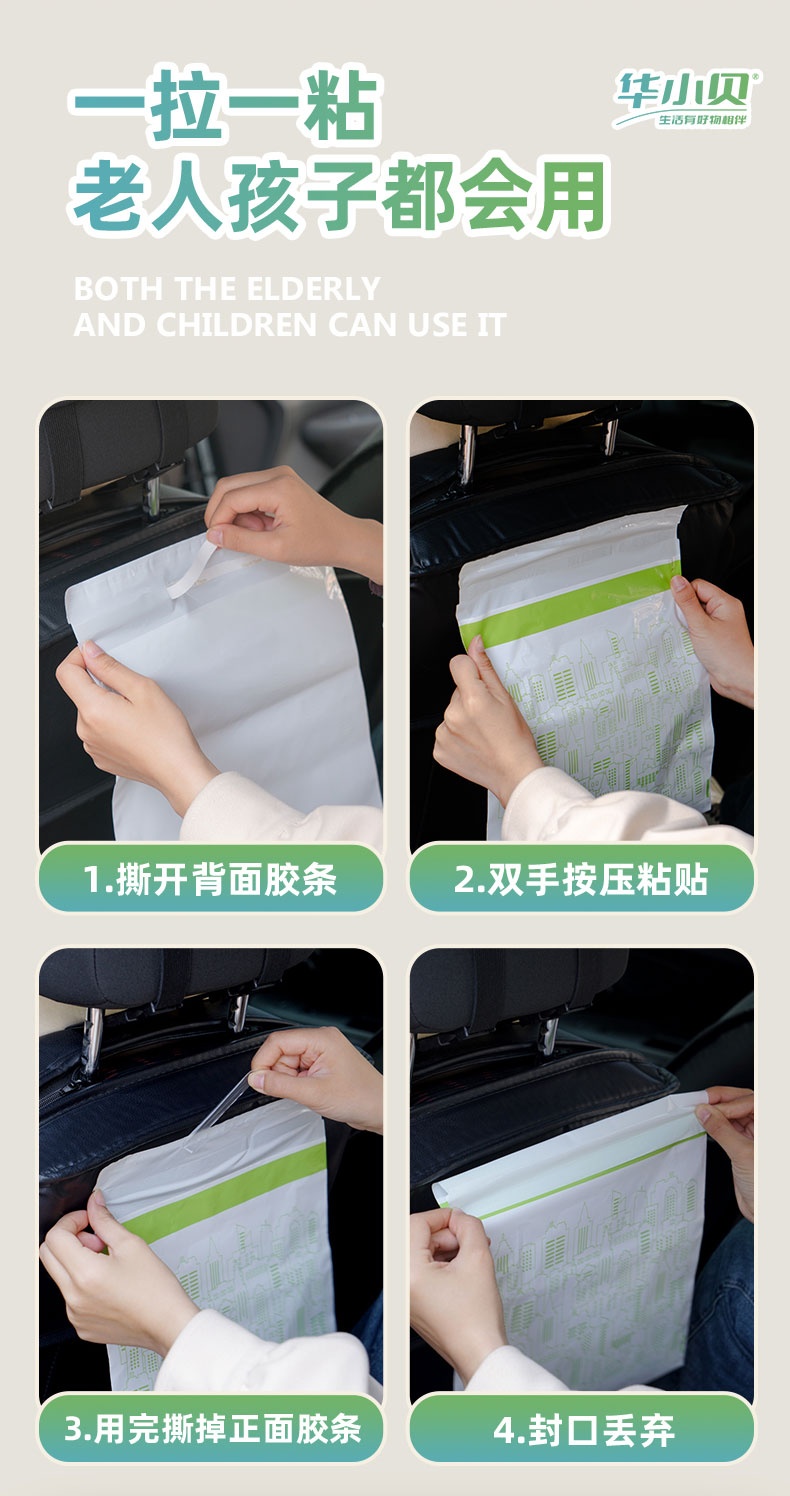 一拉一粘
老人孩子都会用

华小贝®
生活有好物相伴

BOTH THE ELDERLY
AND CHILDREN CAN USE IT

1.撕开背面胶条

2.双手按压粘贴

3.用完撕掉正面胶条

4.封口丢弃