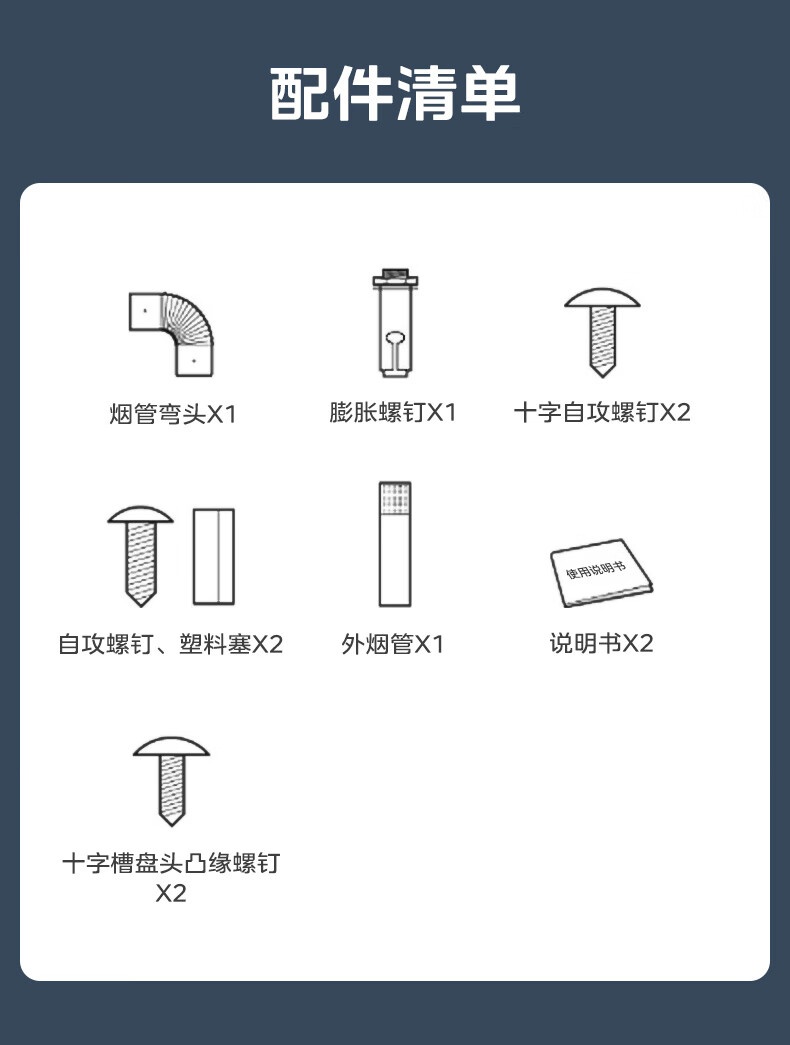 配件清单

烟管弯头X1

膨胀螺钉X1

十字自攻螺钉X2

自攻螺钉、塑料塞X2

外烟管X1

使用说明书

说明书X2

十字槽盘头凸缘螺钉X2