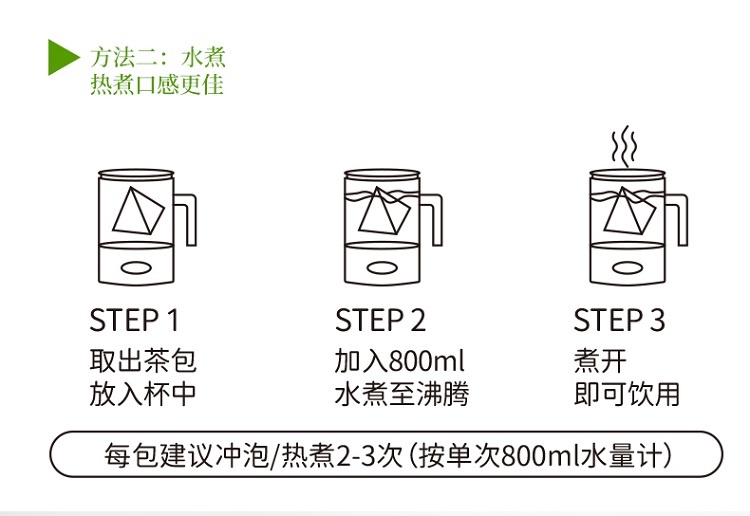 方法二：水煮
热煮口感更佳

STEP 1
取出茶包
放入杯中

STEP 2
加入800ml
水煮至沸腾

STEP 3
煮开
即可饮用

每包建议冲泡/热煮2-3次（按单次800ml水量计）