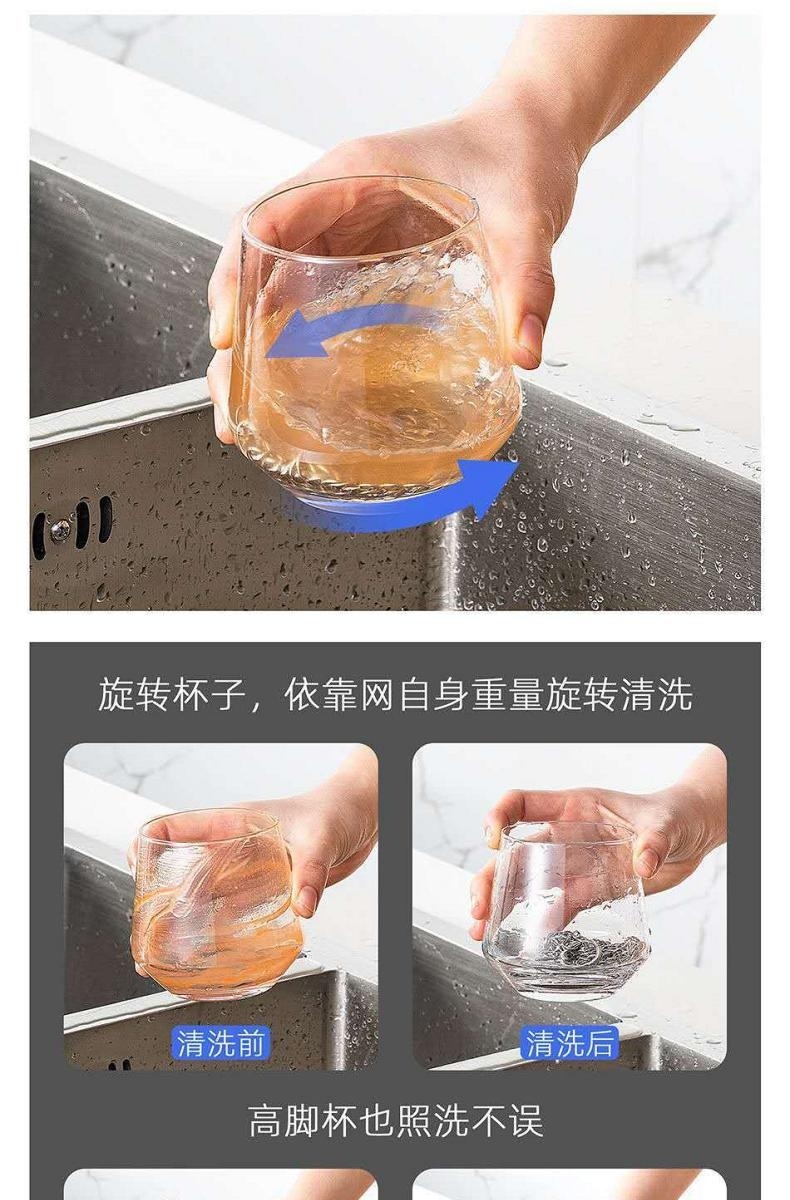 旋转杯子，依靠网自身重量旋转清洗

清洗前

清洗后

高脚杯也照洗不误