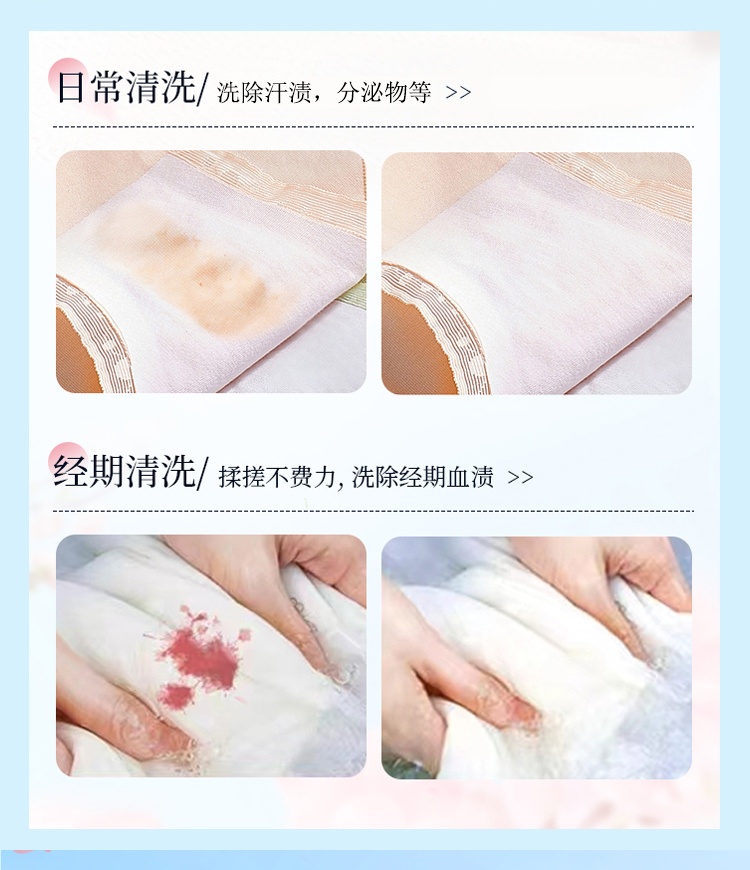 日常清洗/ 洗除汗渍，分泌物等 >>

经期清洗/ 揉搓不费力, 洗除经期血渍 >>