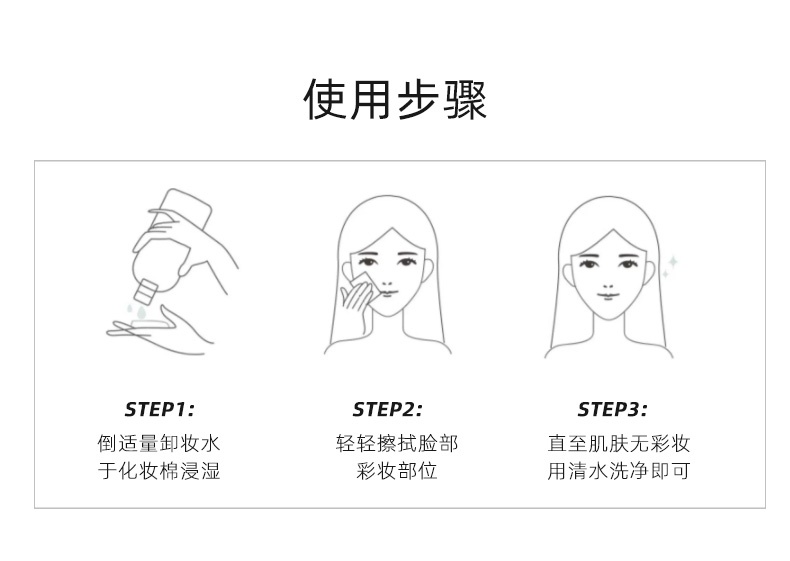 使用步骤

STEP1:
倒适量卸妆水
于化妆棉浸湿

STEP2:
轻轻擦拭脸部
彩妆部位

STEP3:
直至肌肤无彩妆
用清水洗净即可