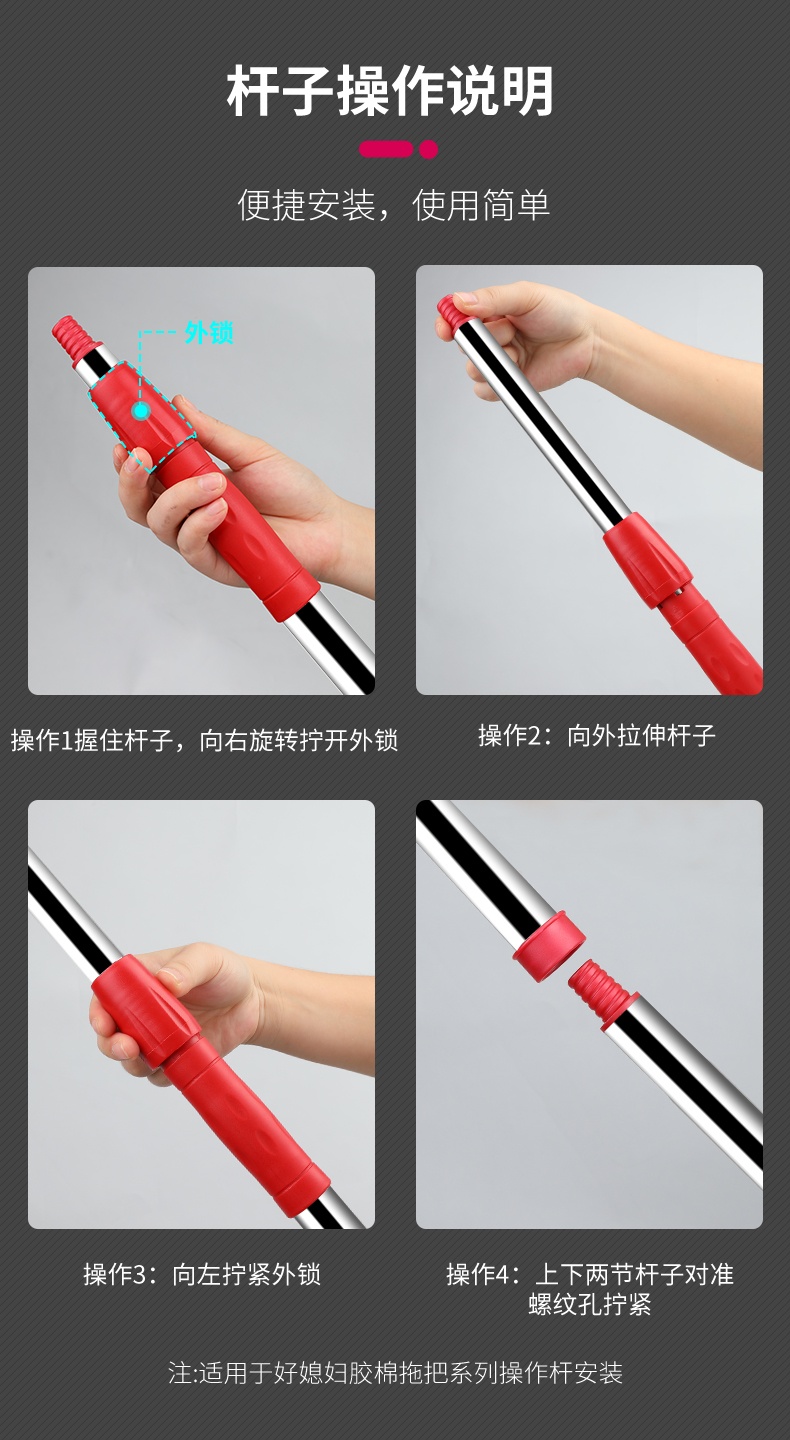 杆子操作说明

便捷安装，使用简单

外锁

操作1握住杆子，向右旋转拧开外锁

操作2：向外拉伸杆子

操作3：向左拧紧外锁

操作4：上下两节杆子对准螺纹孔拧紧

注:适用于好媳妇胶棉拖把系列操作杆安装