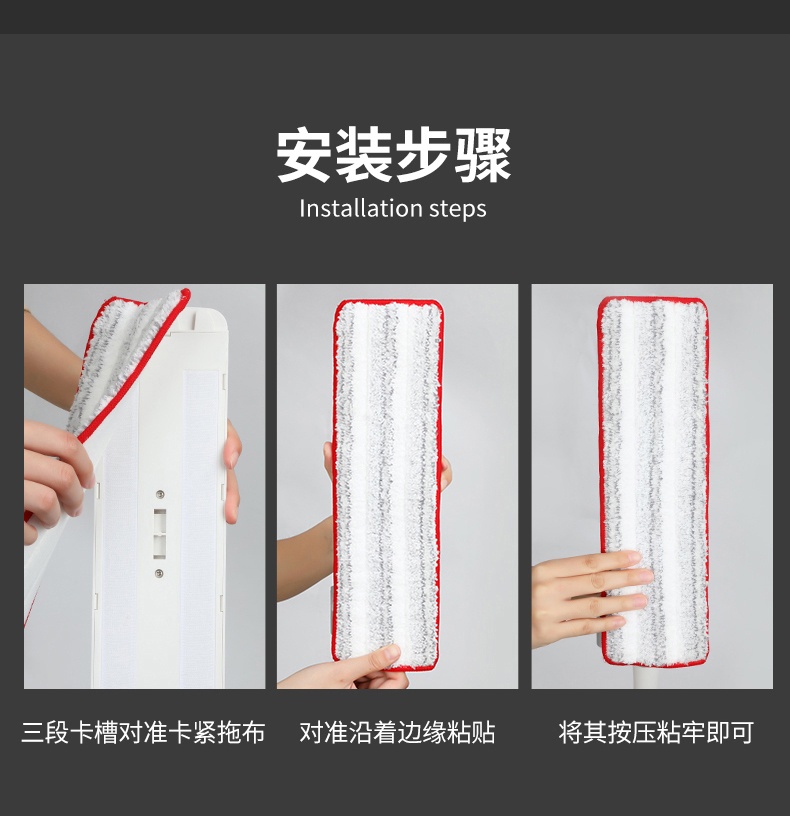 安装步骤
Installation steps

三段卡槽对准卡紧拖布

对准沿着边缘粘贴

将其按压粘牢即可