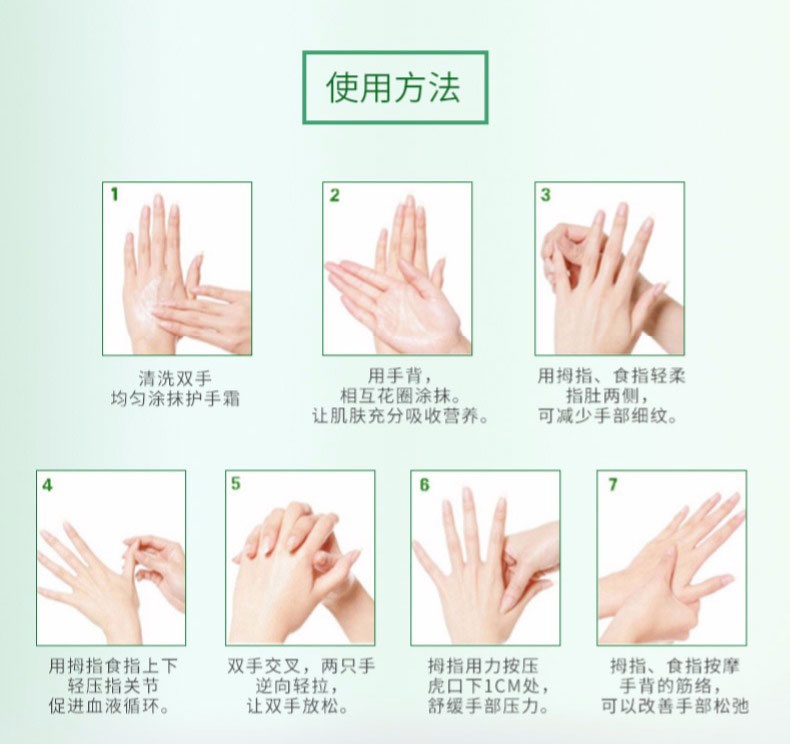 使用方法

1

清洗双手
均匀涂抹护手霜

2

用手背，
相互花圈涂抹。
让肌肤充分吸收营养。

3

用拇指、食指轻柔
指肚两侧，
可减少手部细纹。

4

用拇指食指上下
轻压指关节
促进血液循环。

5

双手交叉，两只手
逆向轻拉，
让双手放松。

6

拇指用力按压
虎口下1CM处，
舒缓手部压力。

7

拇指、食指按摩
手背的筋络，
可以改善手部松弛