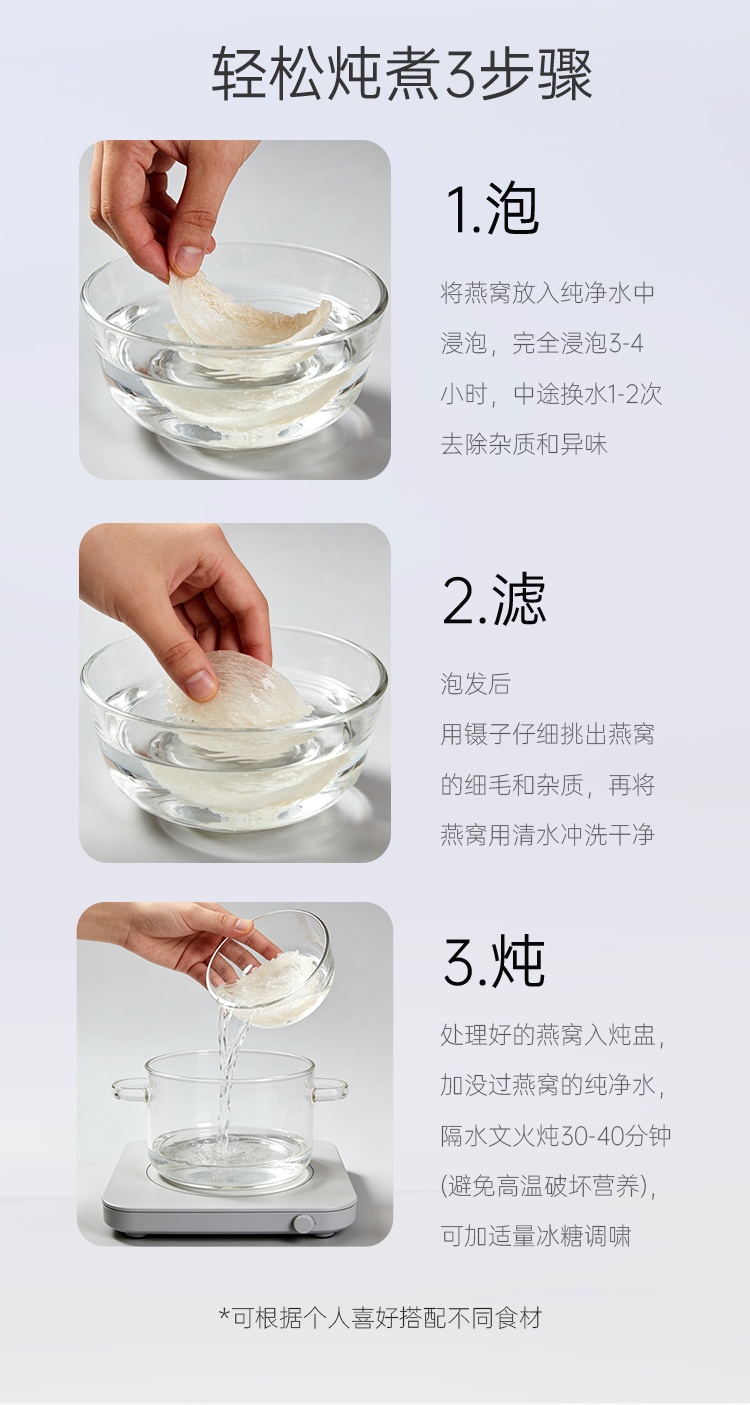 轻松炖煮3步骤

1.泡

将燕窝放入纯净水中浸泡，完全浸泡3-4小时，中途换水1-2次去除杂质和异味

2.滤

泡发后
用镊子仔细挑出燕窝的细毛和杂质，再将燕窝用清水冲洗干净

3.炖

处理好的燕窝入炖盅，加没过燕窝的纯净水，隔水文火炖30-40分钟(避免高温破坏营养)，可加适量冰糖调味

*可根据个人喜好搭配不同食材