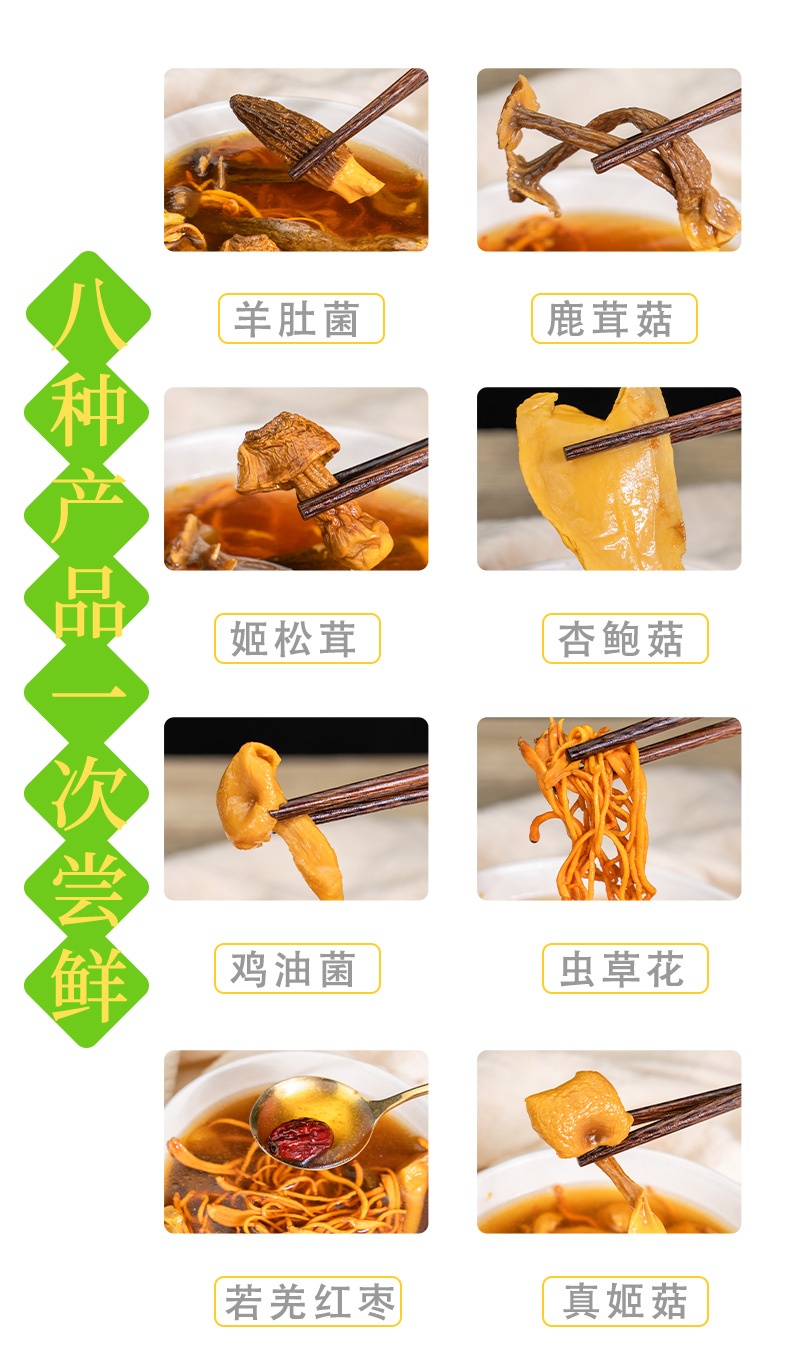 八种产品一次尝鲜

羊肚菌

鹿茸菇

姬松茸

杏鲍菇

鸡油菌

虫草花

若羌红枣

真姬菇