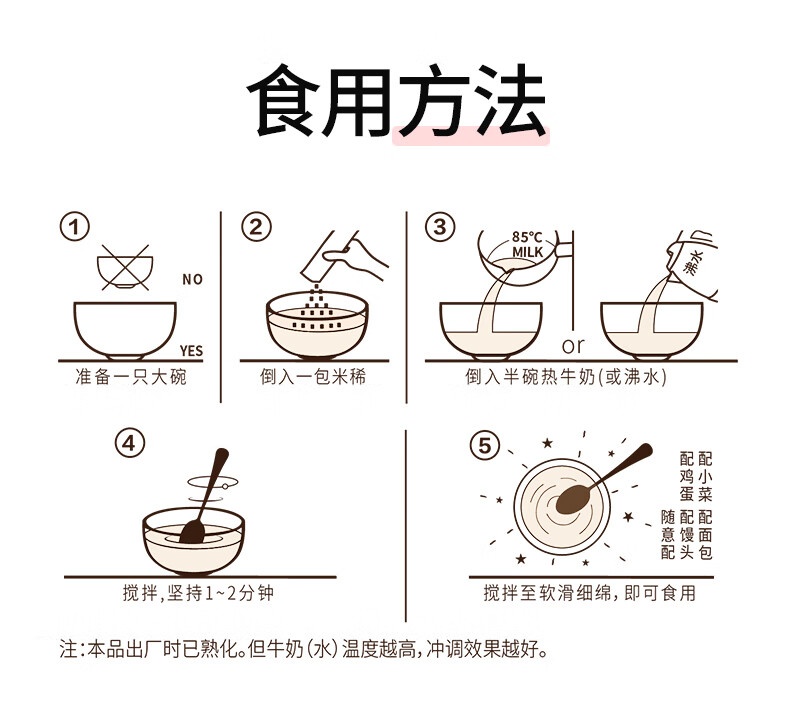 食用方法

①
NO
YES
准备一只大碗

②
倒入一包米稀

③
85°C
MILK
沸水
or
倒入半碗热牛奶(或沸水)

④
搅拌,坚持1~2分钟

⑤
配小菜
配鸡蛋
配面包
配馒头
随意配
搅拌至软滑细绵,即可食用

注:本品出厂时已熟化。但牛奶(水)温度越高,冲调效果越好。