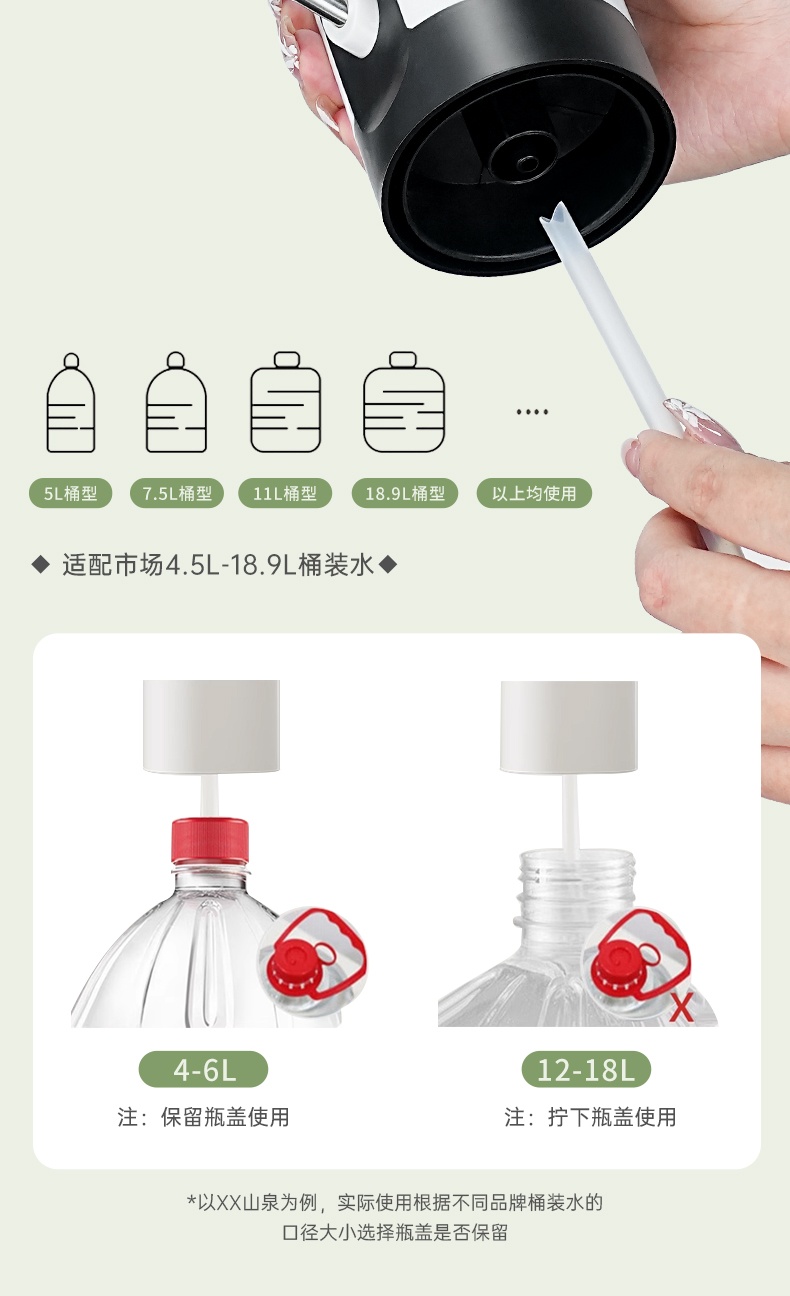 ....

5L桶型 7.5L桶型 11L桶型 18.9L桶型 以上均使用

◆ 适配市场4.5L-18.9L桶装水◆

X

4-6L
注：保留瓶盖使用

12-18L
注：拧下瓶盖使用

*以XX山泉为例，实际使用根据不同品牌桶装水的口径大小选择瓶盖是否保留