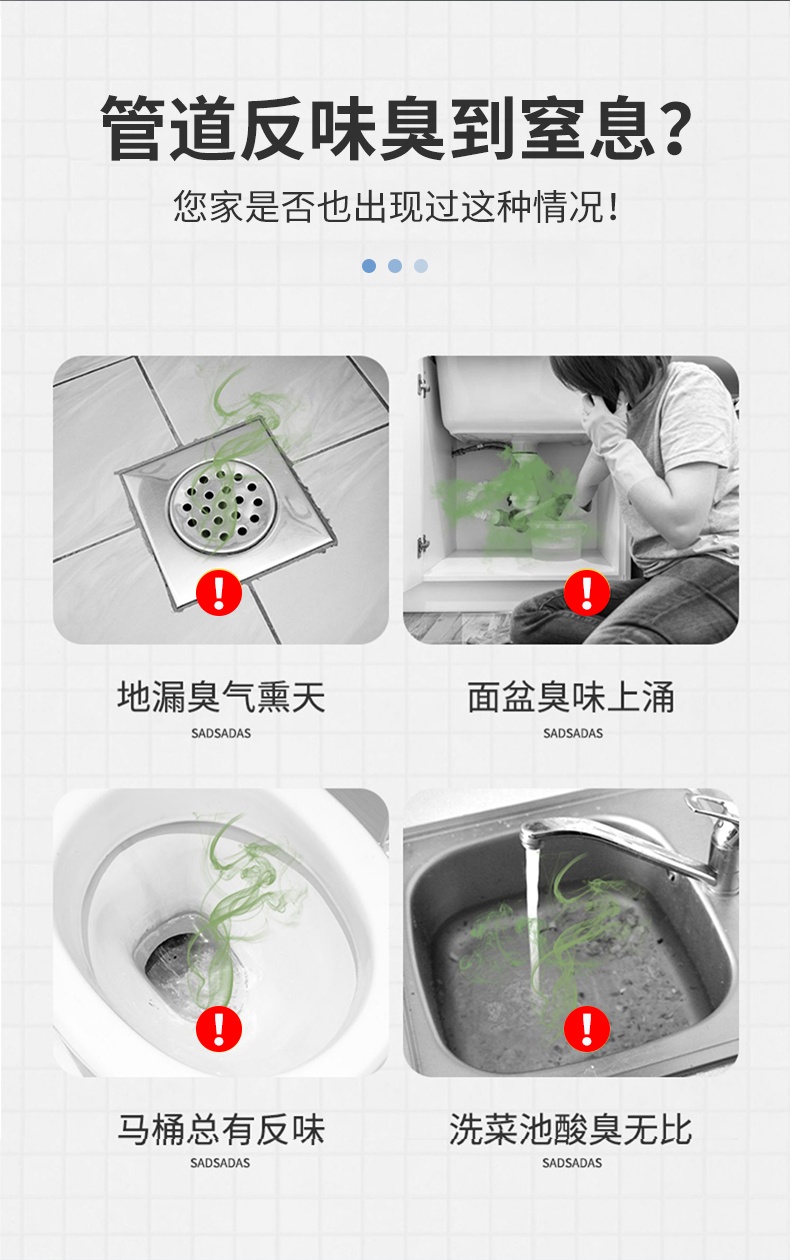 管道反味臭到窒息?

您家是否也出现过这种情况!

!

!

地漏臭气熏天

SADSADAS

面盆臭味上涌

SADSADAS

!

!

马桶总有反味

SADSADAS

洗菜池酸臭无比

SADSADAS