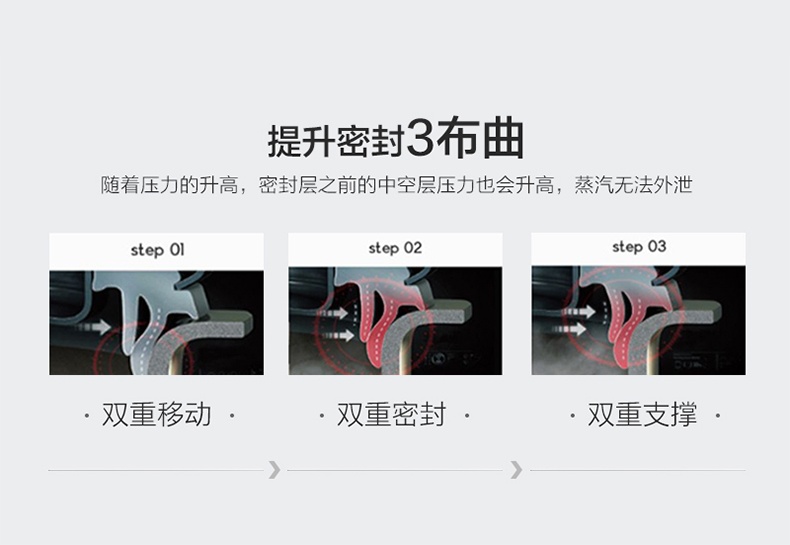 提升密封3布曲

随着压力的升高，密封层之前的中空层压力也会升高，蒸汽无法外泄

step 01

· 双重移动 ·

step 02

· 双重密封 ·

step 03

· 双重支撑 ·