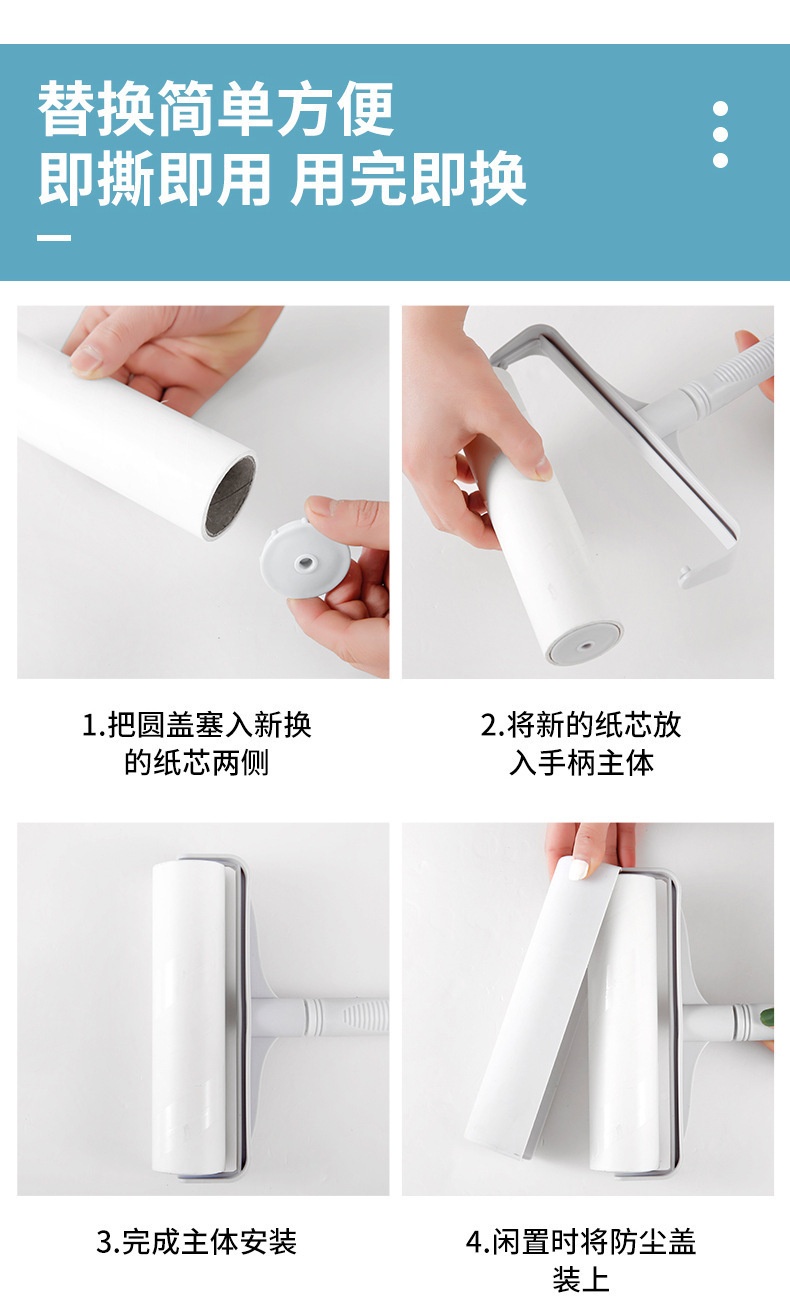 替换简单方便
即撕即用 用完即换

1.把圆盖塞入新换的纸芯两侧

2.将新的纸芯放入手柄主体

3.完成主体安装

4.闲置时将防尘盖装上