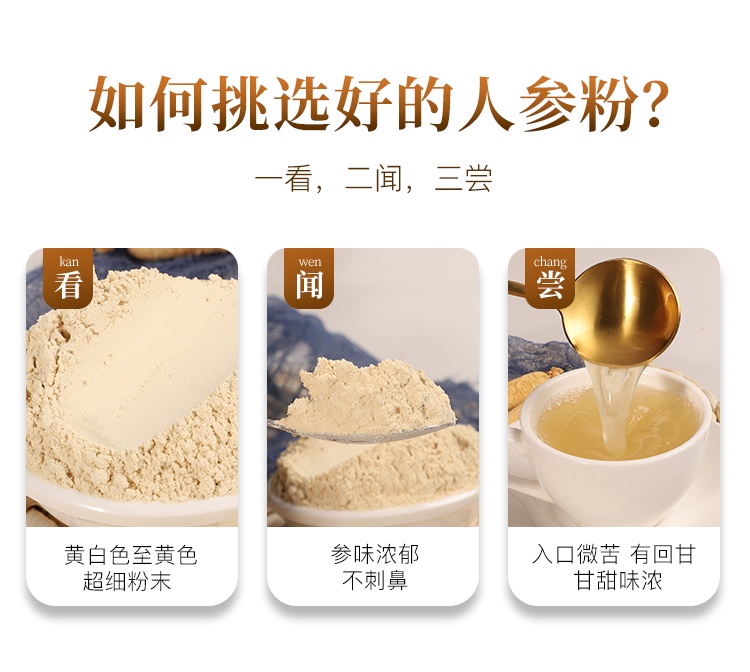 如何挑选好的人参粉?

一看，二闻，三尝

kan
看

黄白色至黄色
超细粉末

wen
闻

参味浓郁
不刺鼻

chang
尝

入口微苦 有回甘
甘甜味浓